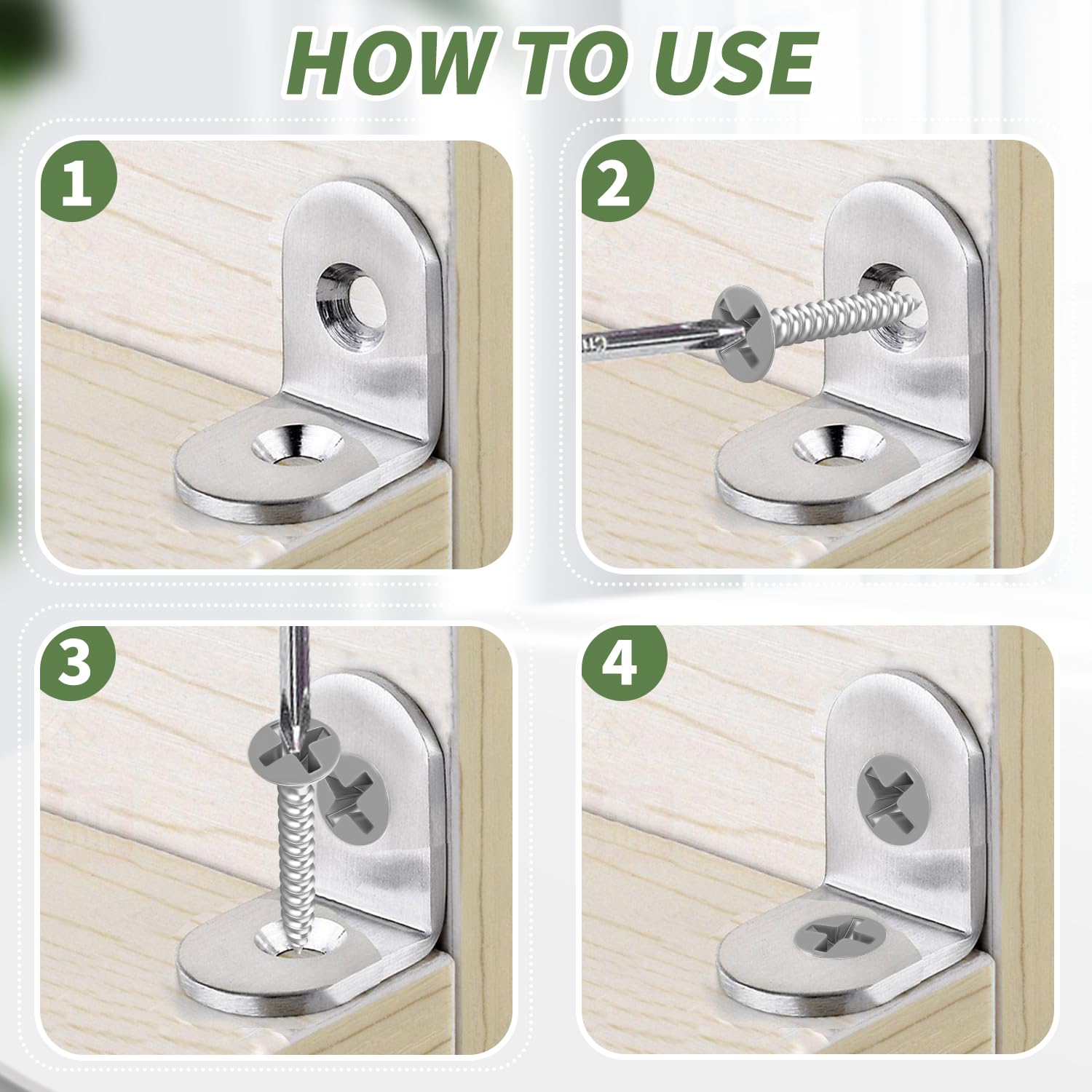 HOW TO USE

1

2

3

4