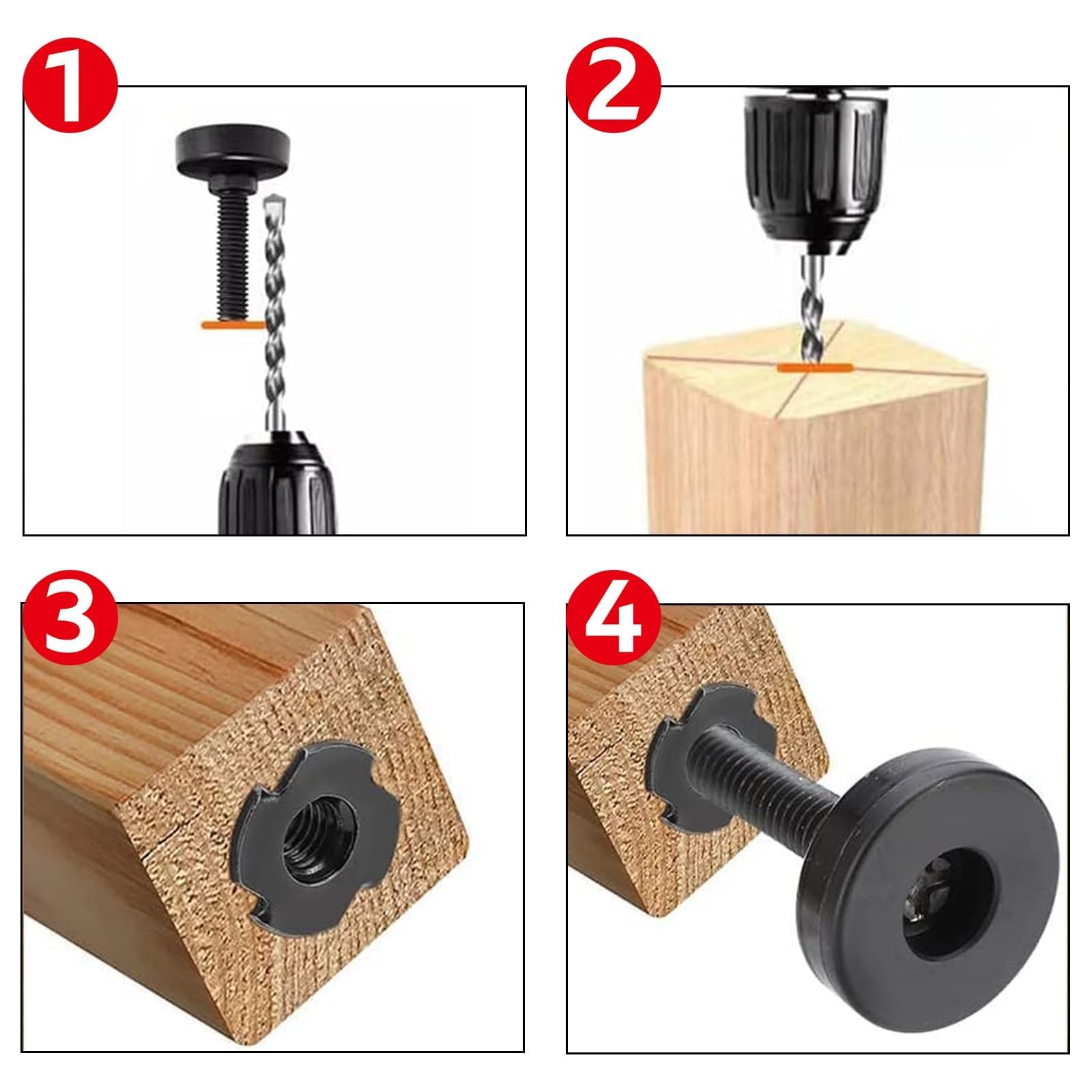 1

2

3

4