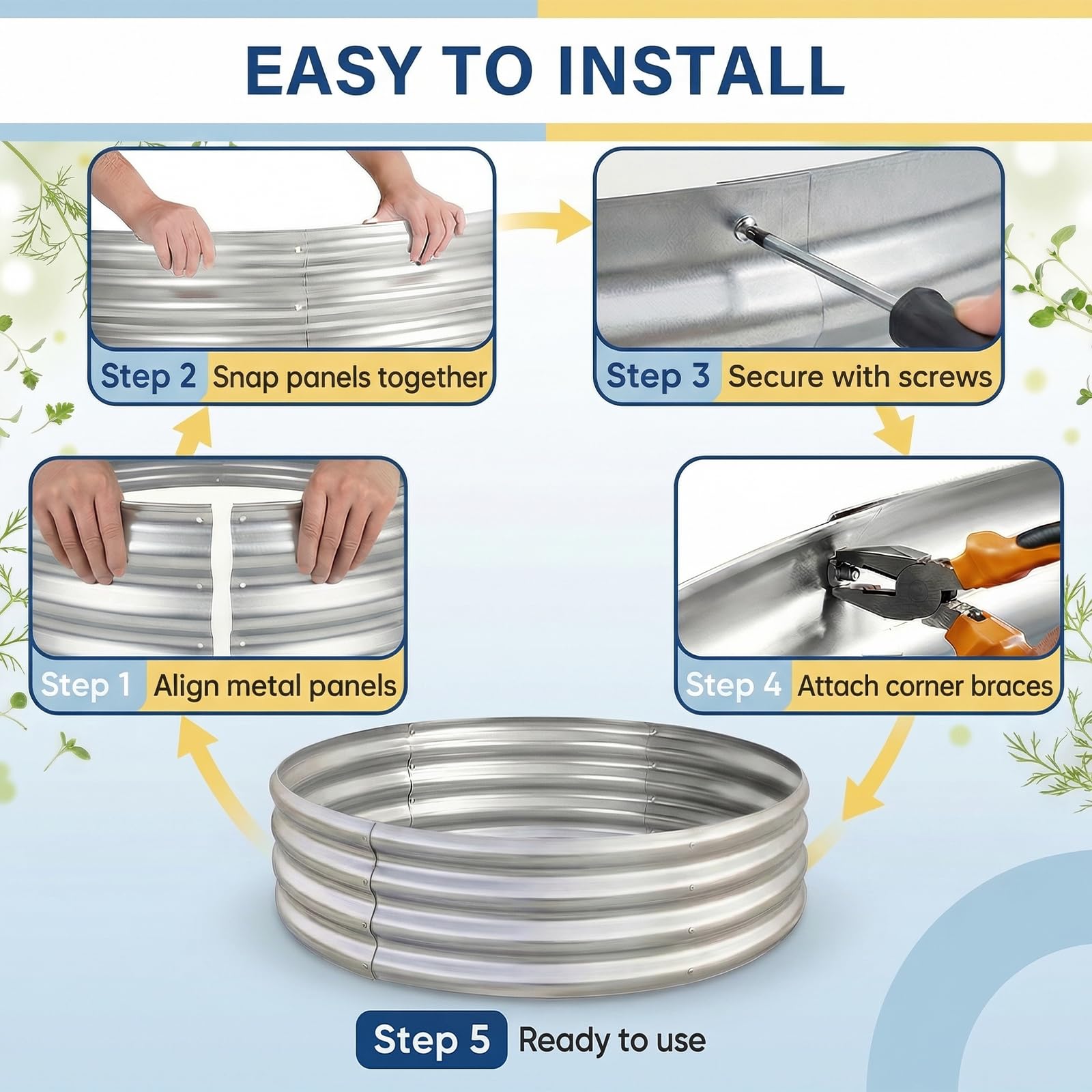 EASY TO INSTALL

Step 2 Snap panels together

Step 3 Secure with screws

Step 1 Align metal panels

Step 4 Attach corner braces

Step 5 Ready to use