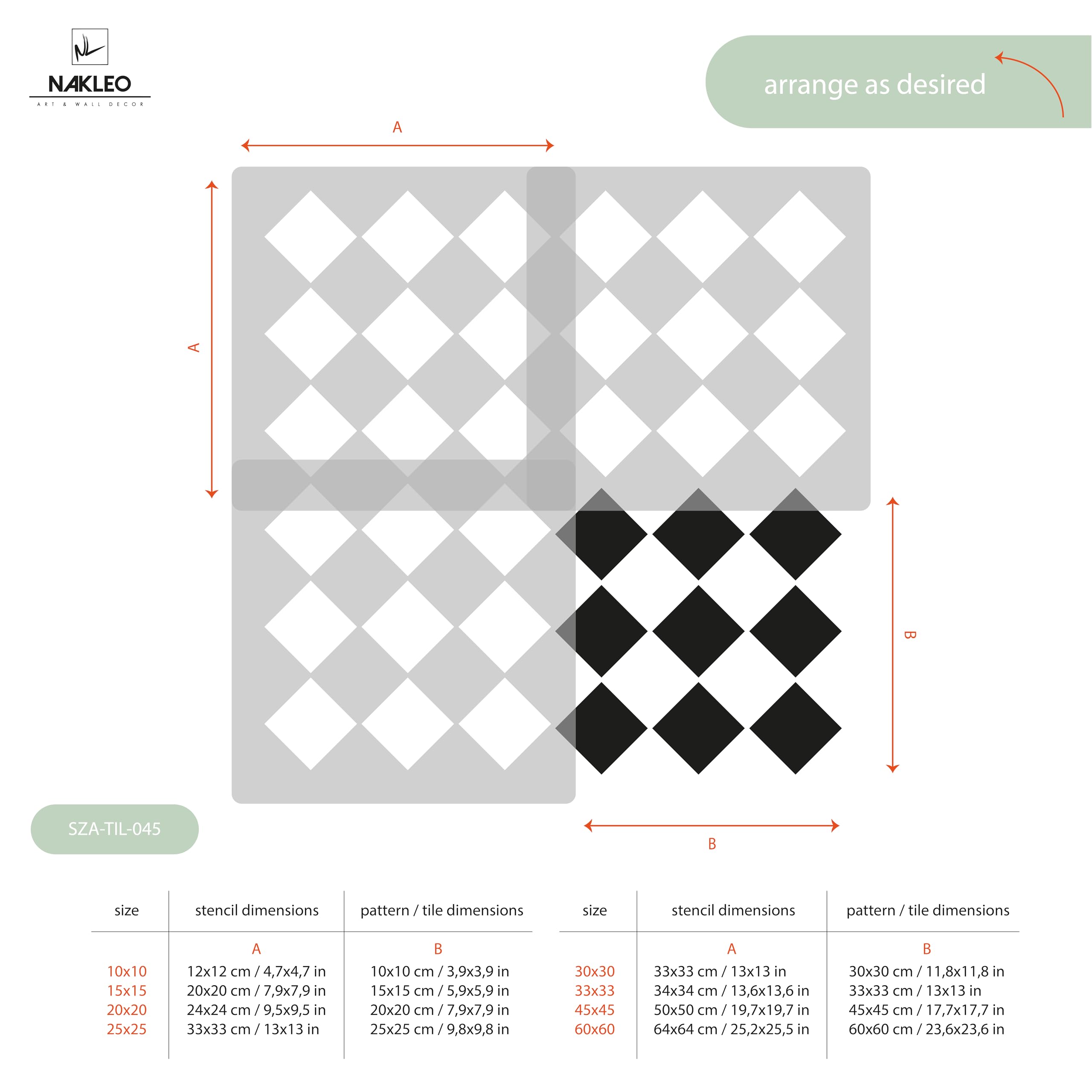 NL
NAKLEO
ART & WALL DECOR

arrange as desired

A

A

B

B

SZA-TIL-045

| size | stencil dimensions | pattern / tile dimensions |
|---|---|---|
| | A | B |
| 10x10 | 12x12 cm / 4,7x4,7 in | 10x10 cm / 3,9x3,9 in |
| 15x15 | 20x20 cm / 7,9x7,9 in | 15x15 cm / 5,9x5,9 in |
| 20x20 | 24x24 cm / 9,5x9,5 in | 20x20 cm / 7,9x7,9 in |
| 25x25 | 33x33 cm / 13x13 in | 25x25 cm / 9,8x9,8 in |

| size | stencil dimensions | pattern / tile dimensions |
|---|---|---|
| | A | B |
| 30x30 | 33x33 cm / 13x13 in | 30x30 cm / 11,8x11,8 in |
| 33x33 | 34x34 cm / 13,6x13,6 in | 33x33 cm / 13x13 in |
| 45x45 | 50x50 cm / 19,7x19,7 in | 45x45 cm / 17,7x17,7 in |
| 60x60 | 64x64 cm / 25,2x25,5 in | 60x60 cm / 23,6x23,6 in |