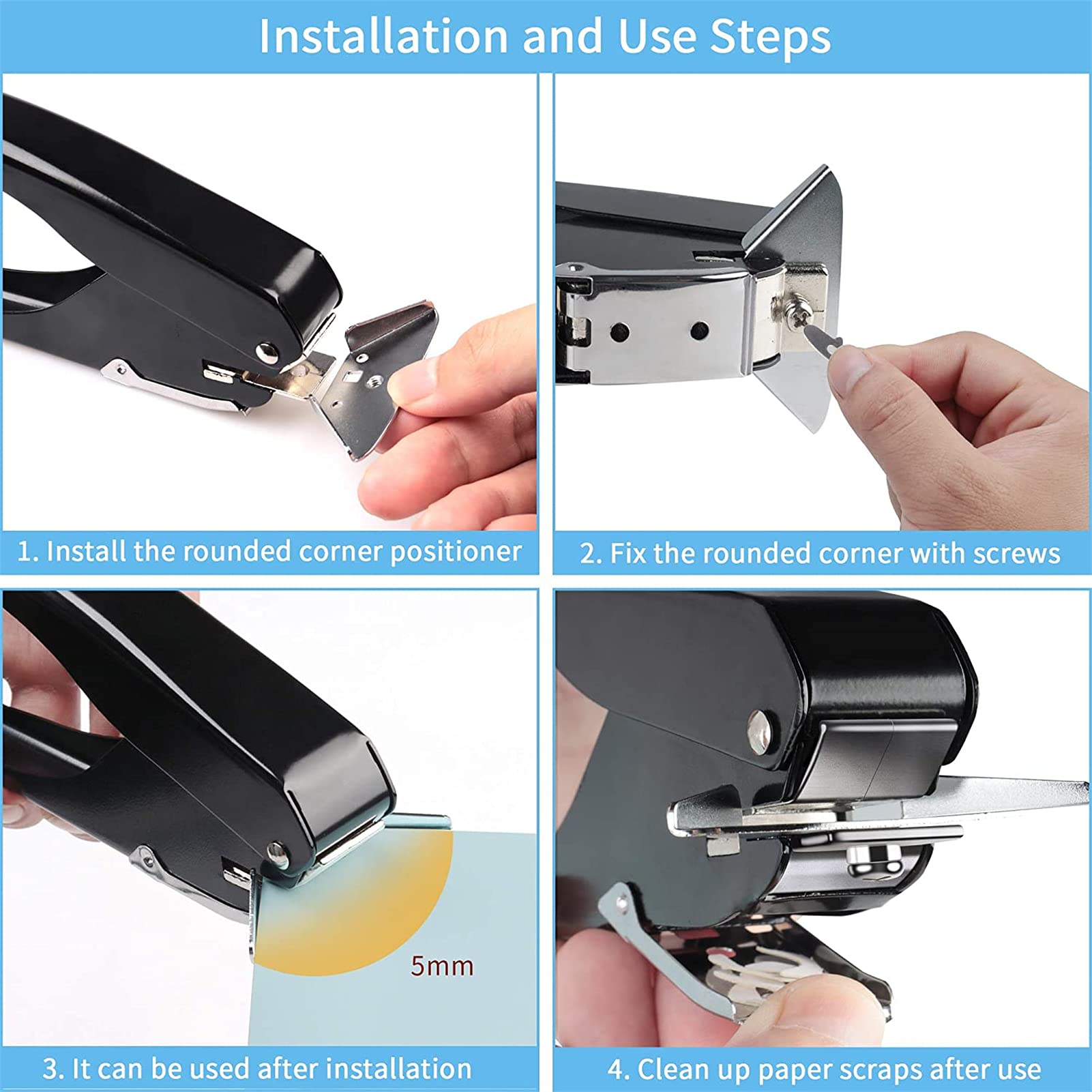 Installation and Use Steps

1. Install the rounded corner positioner

2. Fix the rounded corner with screws

5mm

3. It can be used after installation

4. Clean up paper scraps after use