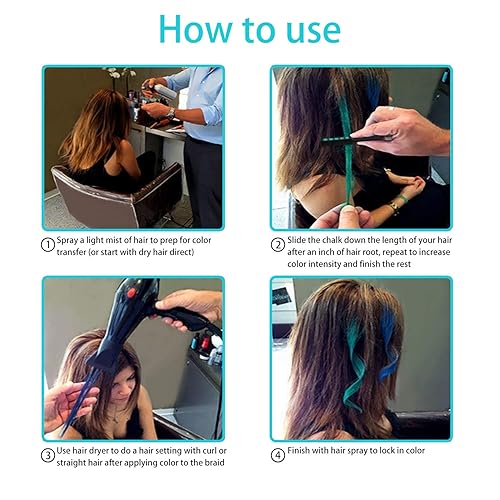 How to use

① Spray a light mist of hair to prep for color transfer (or start with dry hair direct)

② Slide the chalk down the length of your hair after an inch of hair root, repeat to increase color intensity and finish the rest

③ Use hair dryer to do a hair setting with curl or straight hair after applying color to the braid

④ Finish with hair spray to lock in color