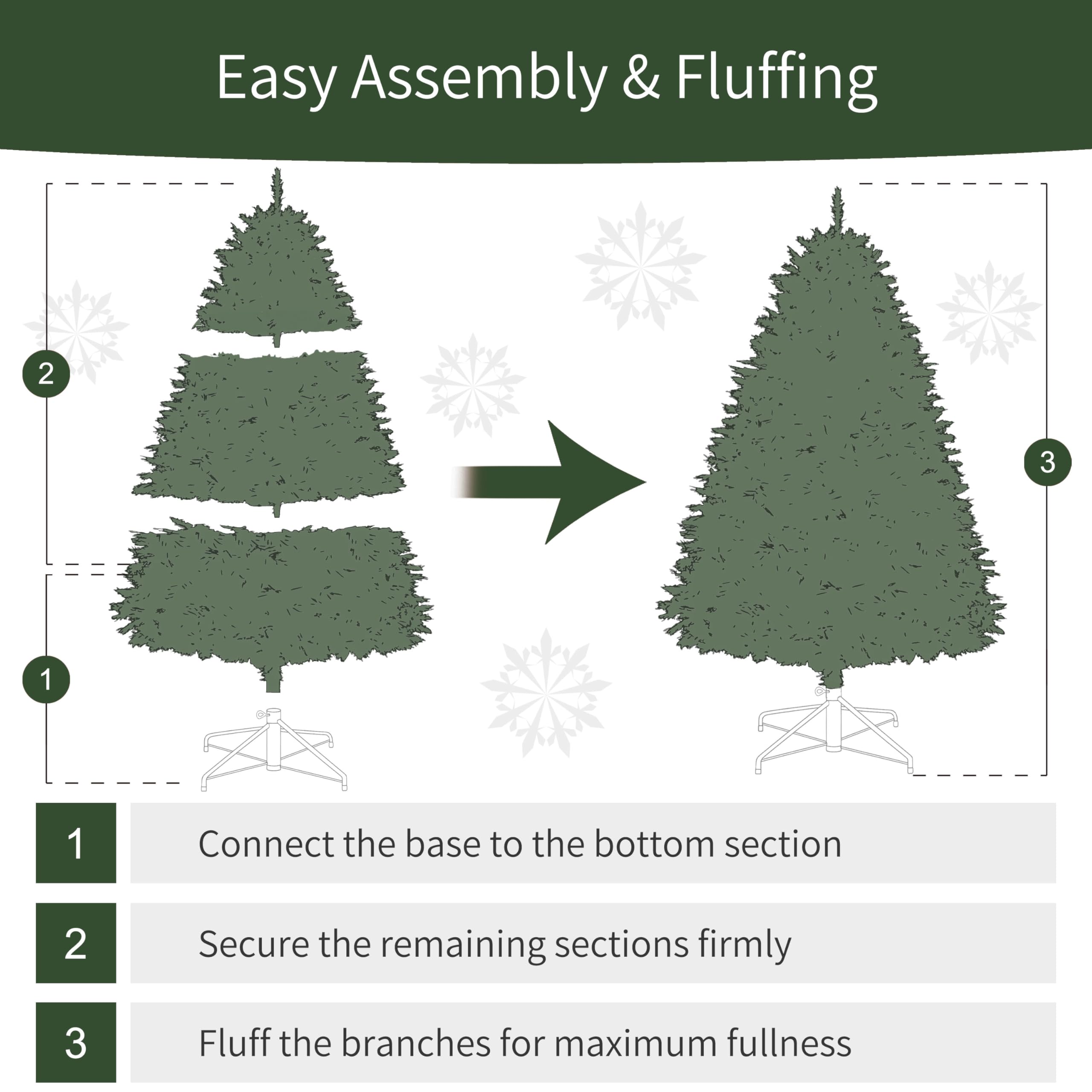 Easy Assembly & Fluffing

2

1

3

1 Connect the base to the bottom section

2 Secure the remaining sections firmly

3 Fluff the branches for maximum fullness