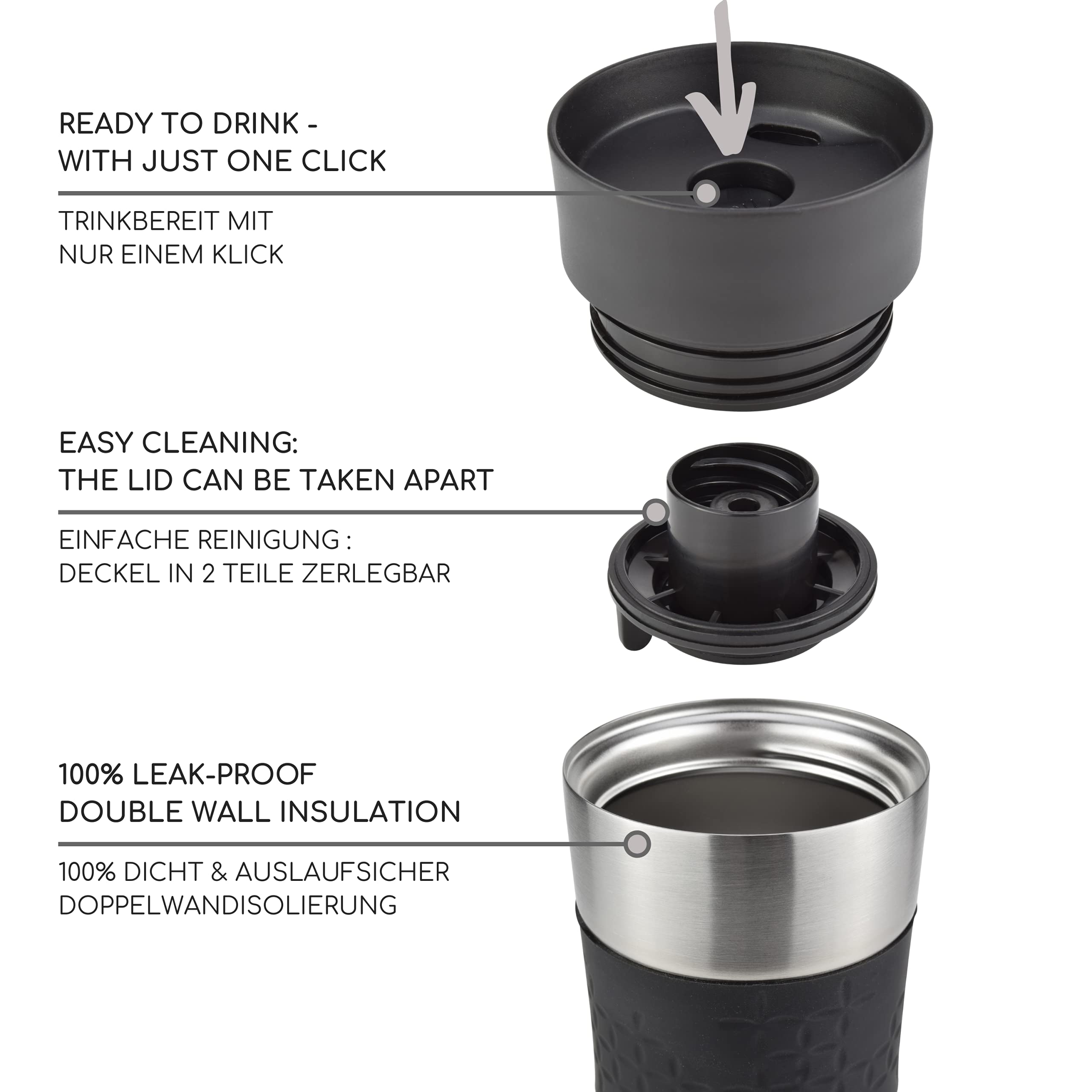 READY TO DRINK - WITH JUST ONE CLICK

TRINKBEREIT MIT NUR EINEM KLICK

EASY CLEANING: THE LID CAN BE TAKEN APART

EINFACHE REINIGUNG : DECKEL IN 2 TEILE ZERLEGBAR

100% LEAK-PROOF DOUBLE WALL INSULATION

100% DICHT & AUSLAUFSICHER DOPPELWANDISOLIERUNG