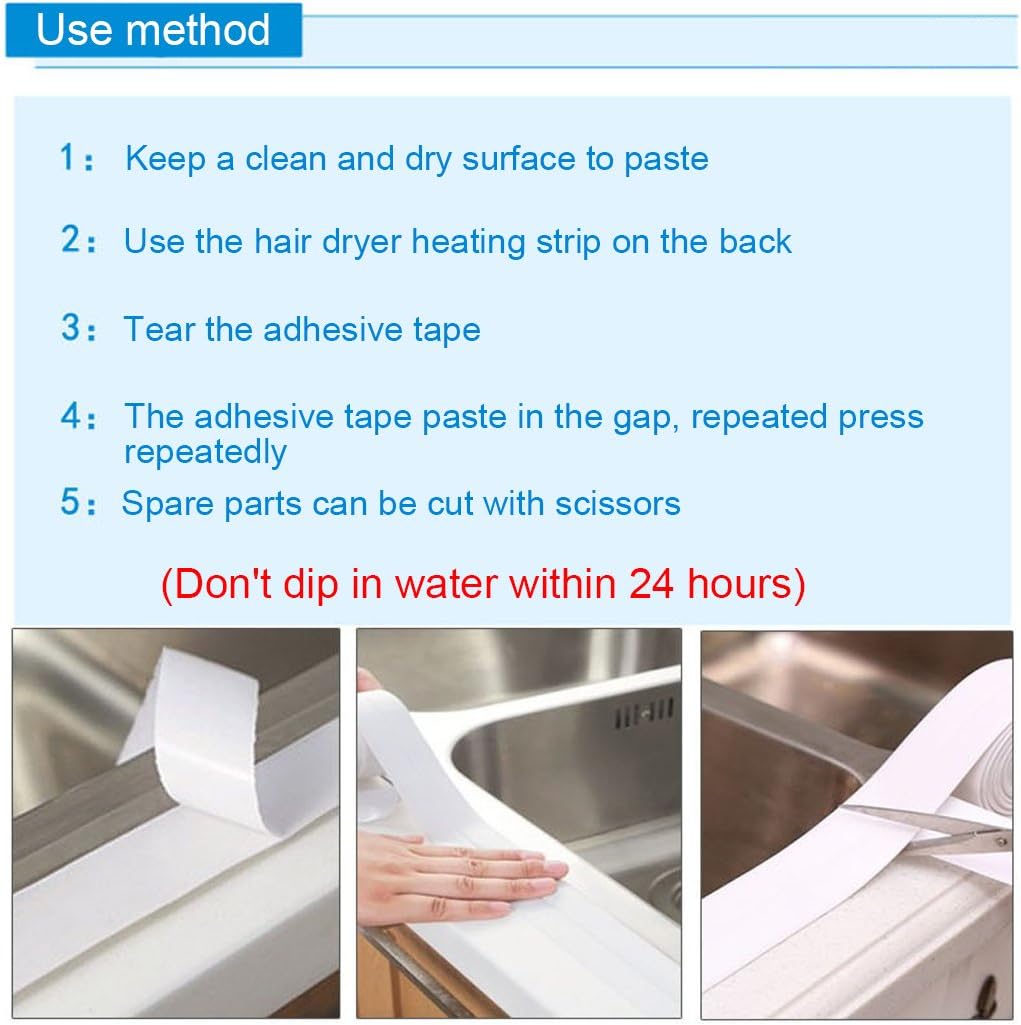 Use method

1： Keep a clean and dry surface to paste

2： Use the hair dryer heating strip on the back

3： Tear the adhesive tape

4： The adhesive tape paste in the gap, repeated press repeatedly

5： Spare parts can be cut with scissors

(Don't dip in water within 24 hours)