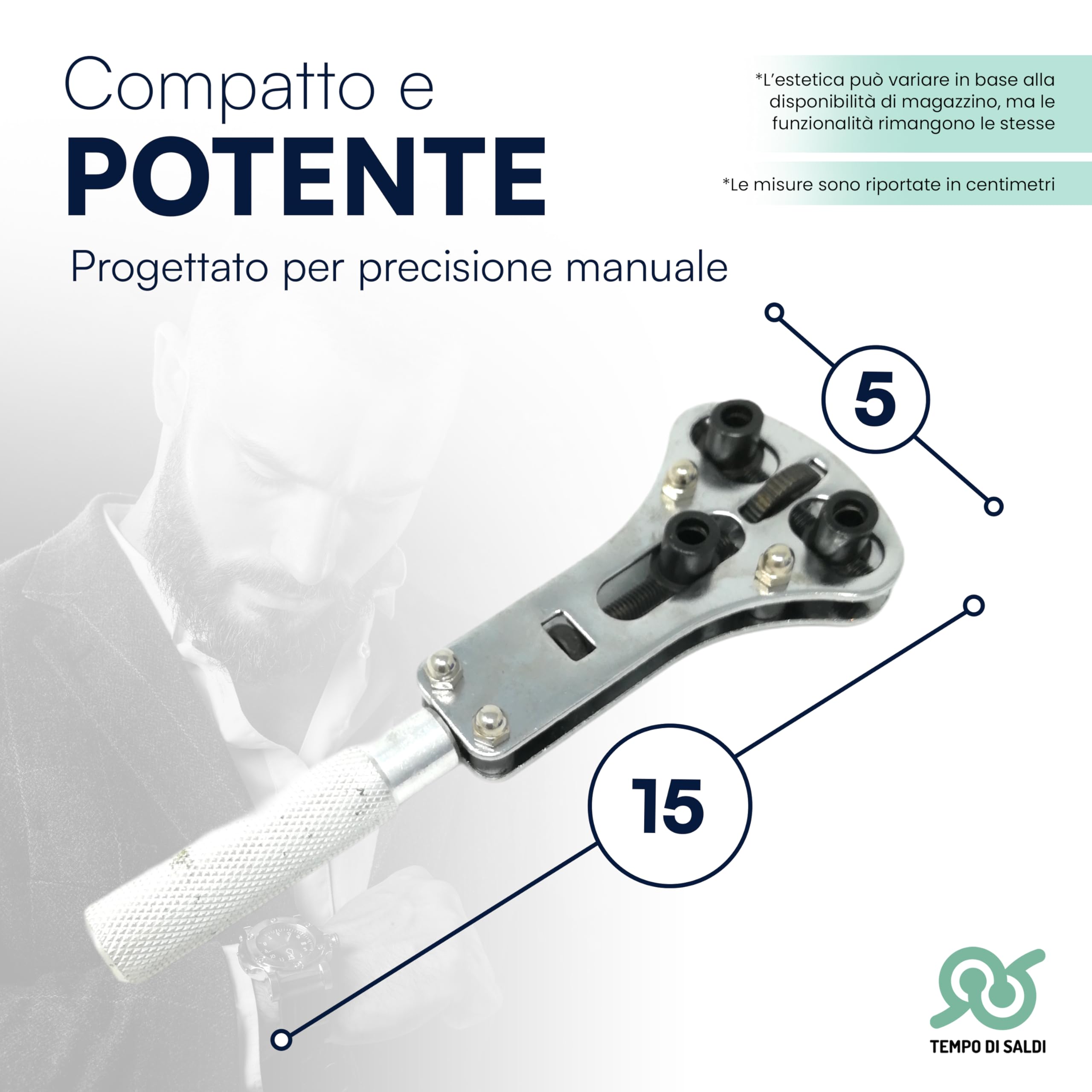 Compatto e
POTENTE
Progettato per precisione manuale

*L'estetica può variare in base alla disponibilità di magazzino, ma le funzionalità rimangono le stesse

*Le misure sono riportate in centimetri

5

15

TEMPO DI SALDI