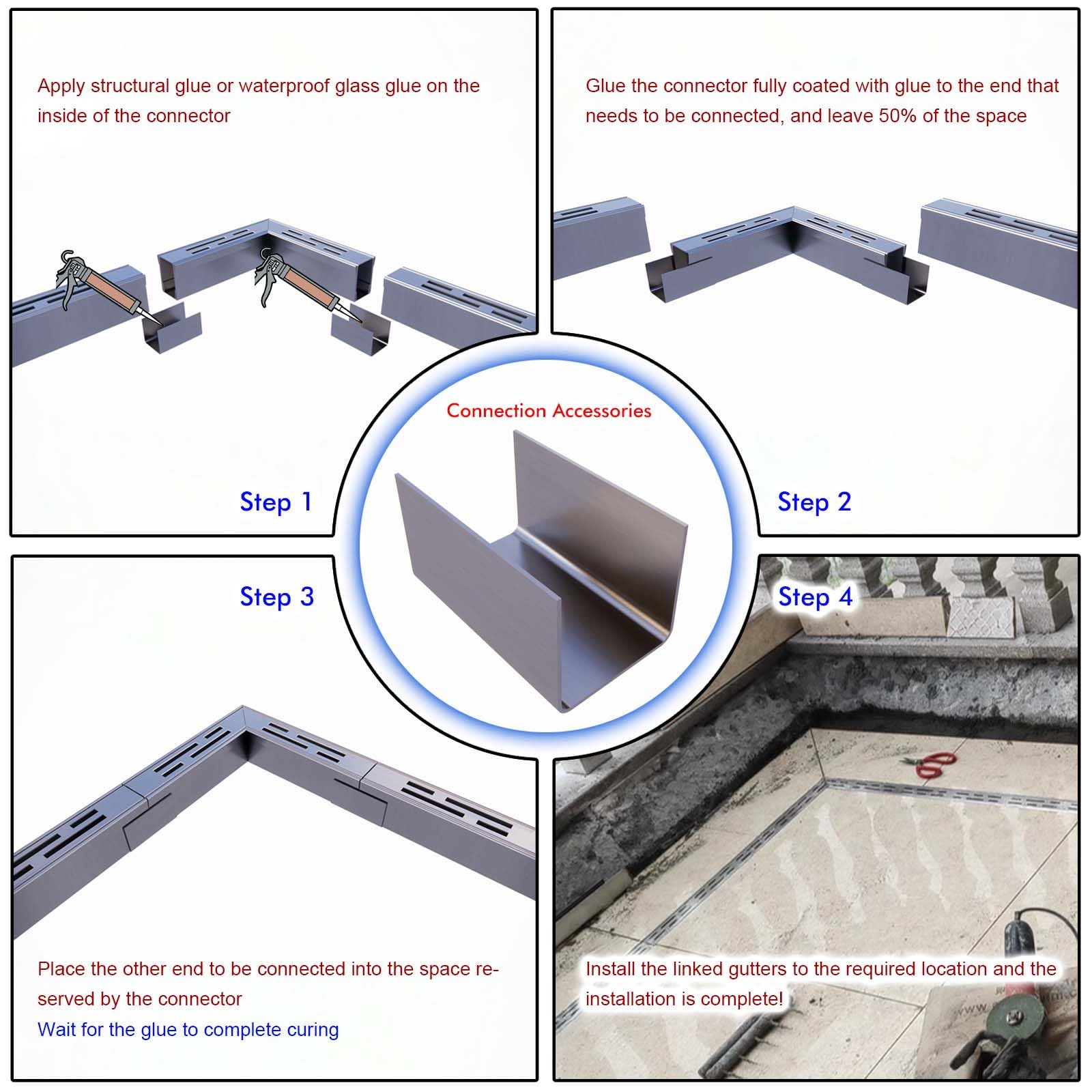 Apply structural glue or waterproof glass glue on the inside of the connector

Step 1

Glue the connector fully coated with glue to the end that needs to be connected, and leave 50% of the space

Step 2

Connection Accessories

Step 3

Place the other end to be connected into the space reserved by the connector
Wait for the glue to complete curing

Step 4

Install the linked gutters to the required location and the installation is complete!