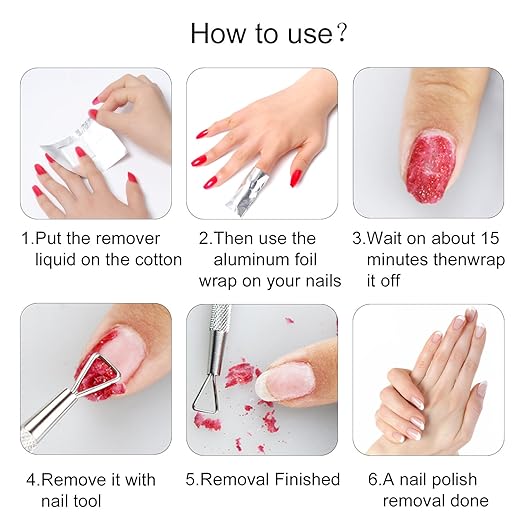 How to use?

1.Put the remover liquid on the cotton

2.Then use the aluminum foil wrap on your nails

3.Wait on about 15 minutes thenwrap it off

4.Remove it with nail tool

5.Removal Finished

6.A nail polish removal done