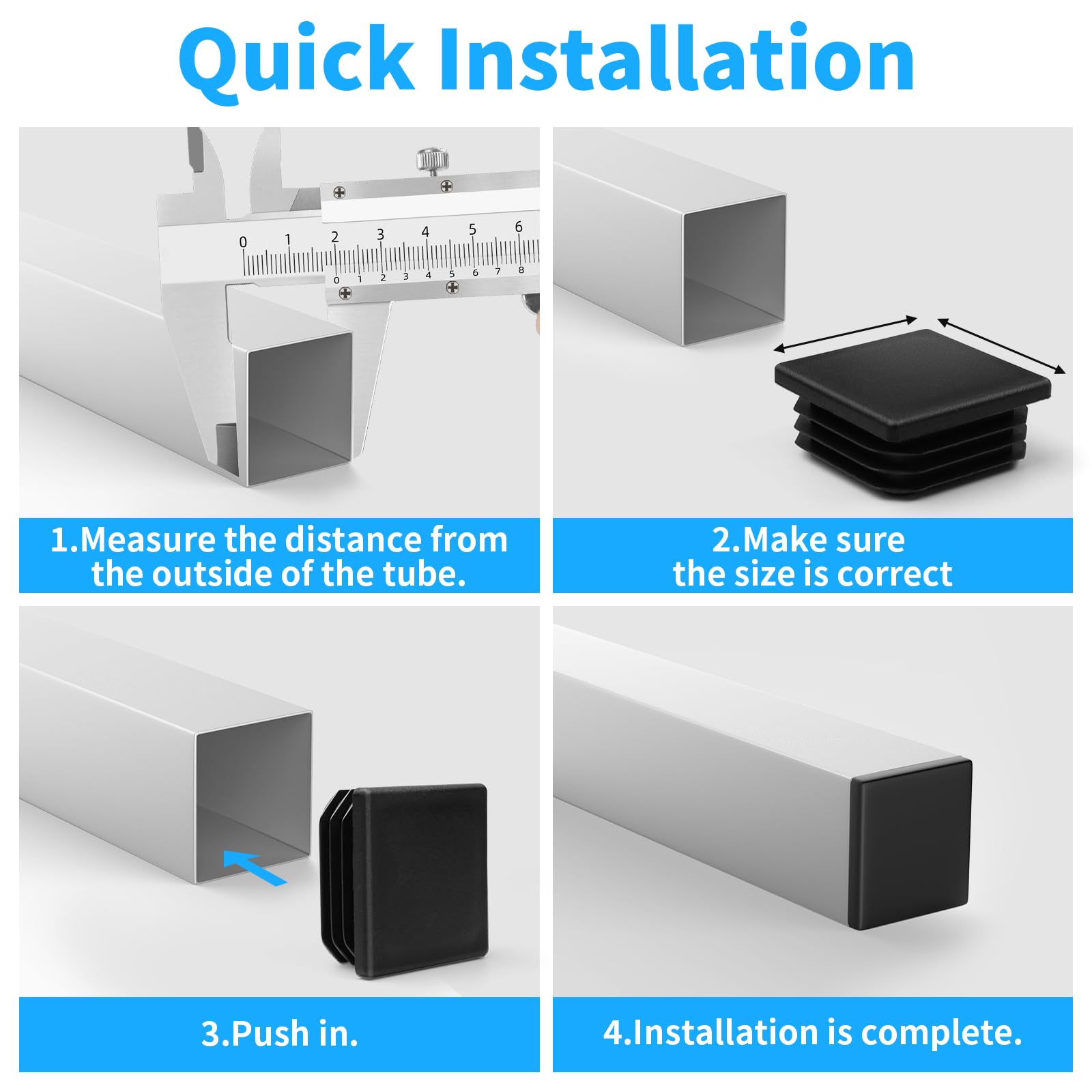 Quick Installation

0 1 2 3 4 5 6
0 1 2 3 4 5 6 7 8

1.Measure the distance from the outside of the tube.

2.Make sure the size is correct

3.Push in.

4.Installation is complete.