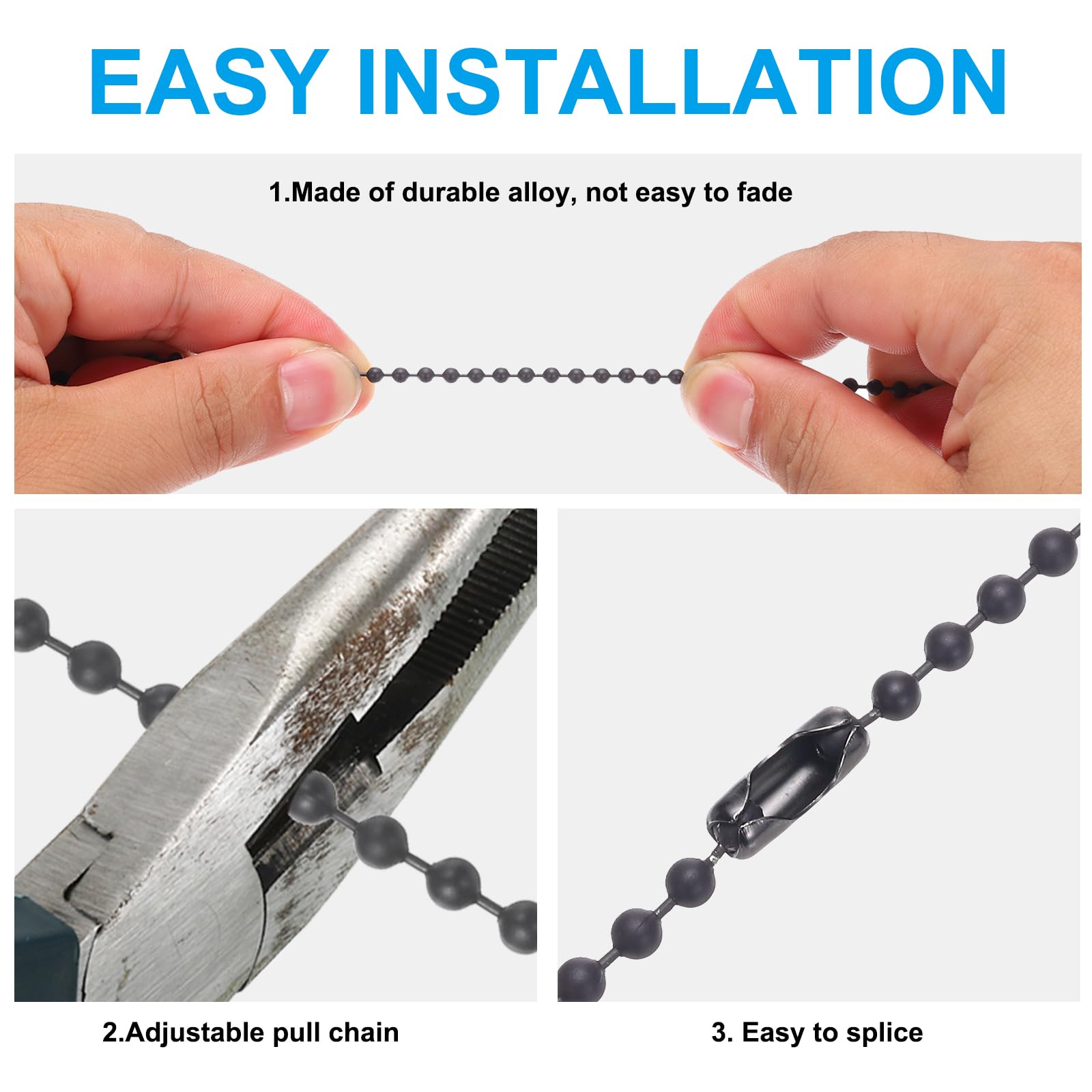 EASY INSTALLATION

1.Made of durable alloy, not easy to fade

2.Adjustable pull chain

3. Easy to splice