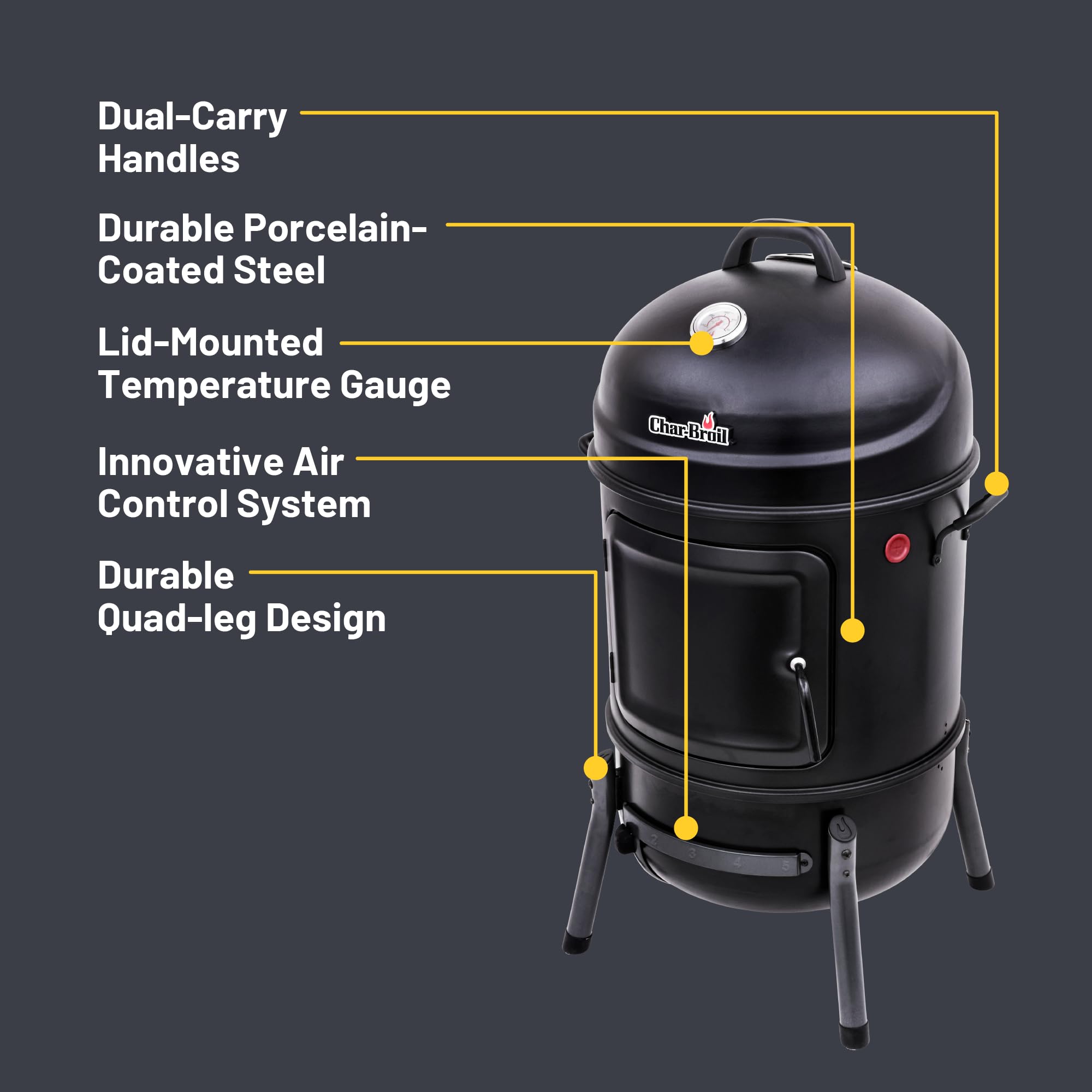 Dual-Carry Handles

Durable Porcelain-Coated Steel

Lid-Mounted Temperature Gauge

Innovative Air Control System

Durable Quad-leg Design

Char-Broil

2 3 4 5