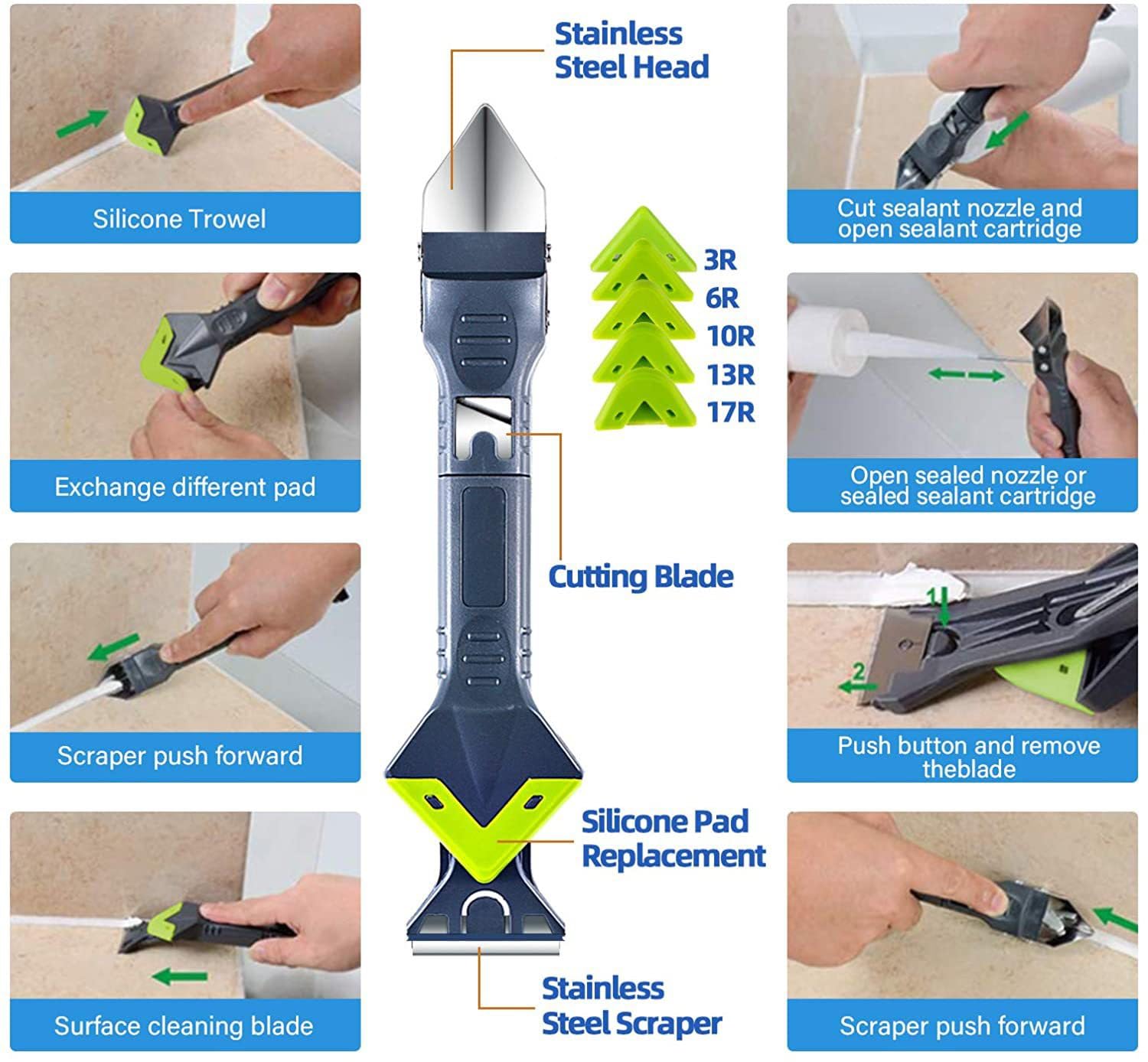 Silicone Trowel

Exchange different pad

Scraper push forward

Surface cleaning blade

Stainless Steel Head

3R
6R
10R
13R
17R

Cutting Blade

Silicone Pad Replacement

Stainless Steel Scraper

Cut sealant nozzle and open sealant cartridge

Open sealed nozzle or sealed sealant cartridge

1
2

Push button and remove theblade

Scraper push forward