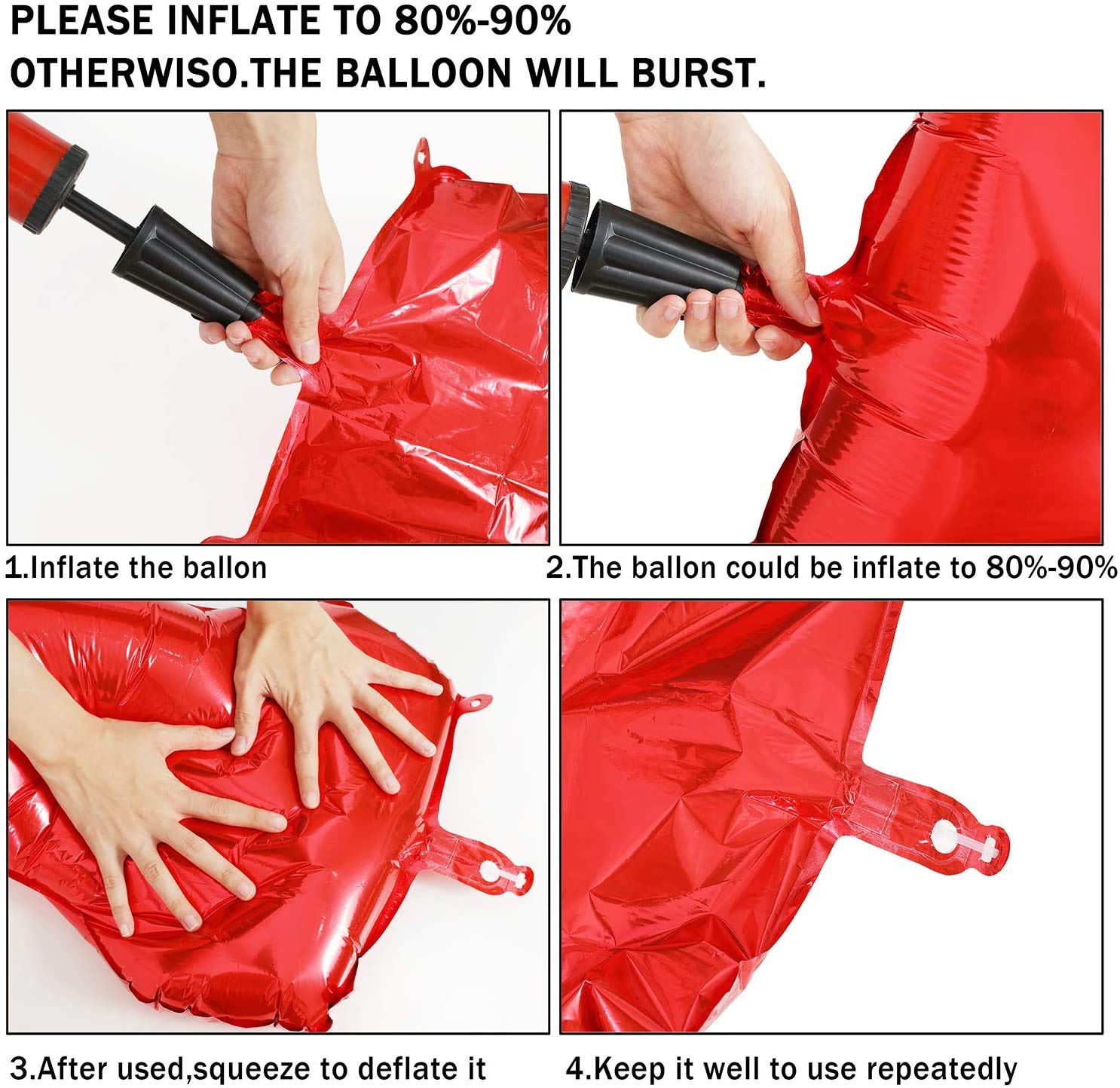 PLEASE INFLATE TO 80%-90%
OTHERWISO.THE BALLOON WILL BURST.

1.Inflate the ballon

2.The ballon could be inflate to 80%-90%

3.After used,squeeze to deflate it

4.Keep it well to use repeatedly