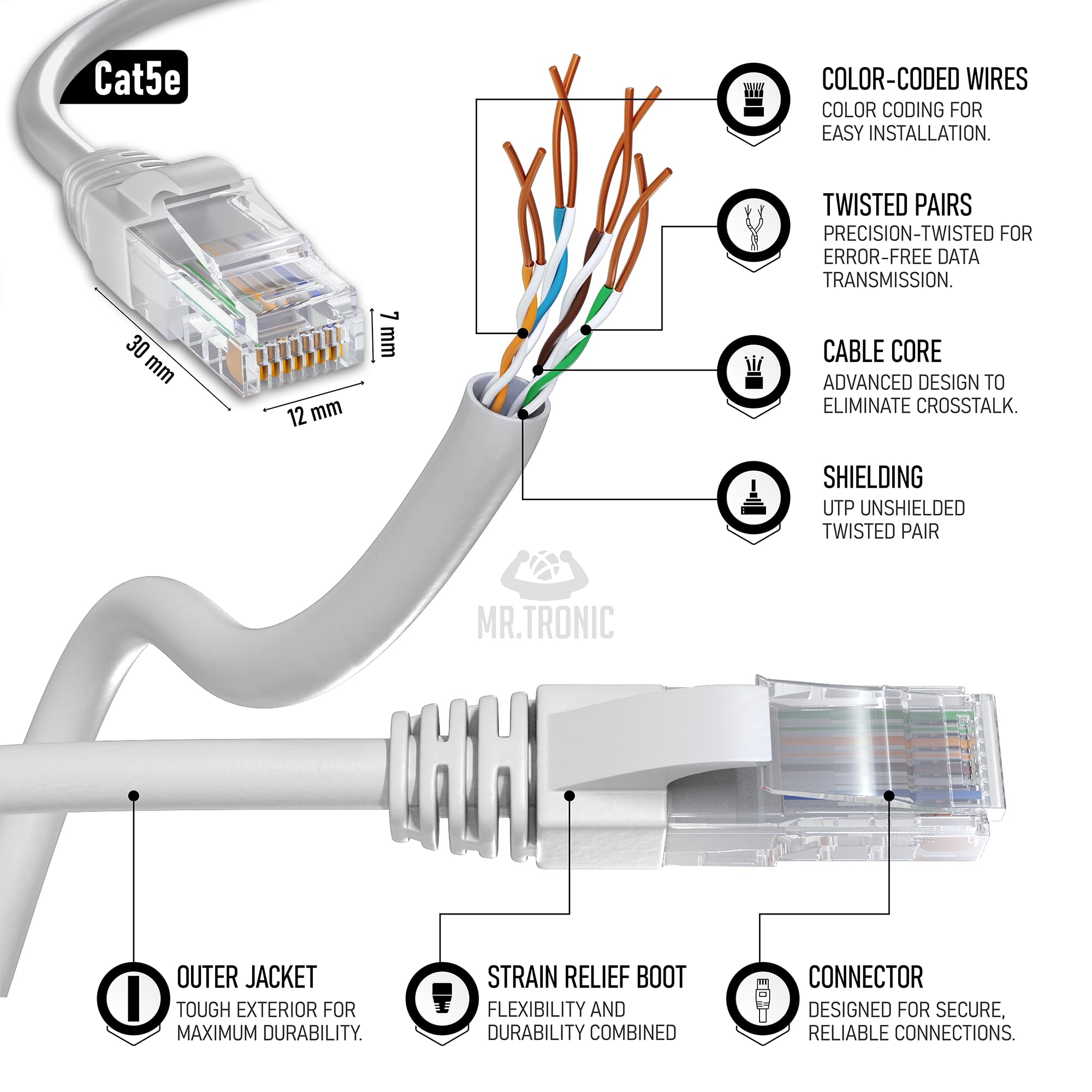 Cat5e

30 mm

12 mm

7 mm

COLOR-CODED WIRES
COLOR CODING FOR EASY INSTALLATION.

TWISTED PAIRS
PRECISION-TWISTED FOR ERROR-FREE DATA TRANSMISSION.

CABLE CORE
ADVANCED DESIGN TO ELIMINATE CROSSTALK.

SHIELDING
UTP UNSHIELDED TWISTED PAIR

MR.TRONIC

OUTER JACKET
TOUGH EXTERIOR FOR MAXIMUM DURABILITY.

STRAIN RELIEF BOOT
FLEXIBILITY AND DURABILITY COMBINED

CONNECTOR
DESIGNED FOR SECURE, RELIABLE CONNECTIONS.