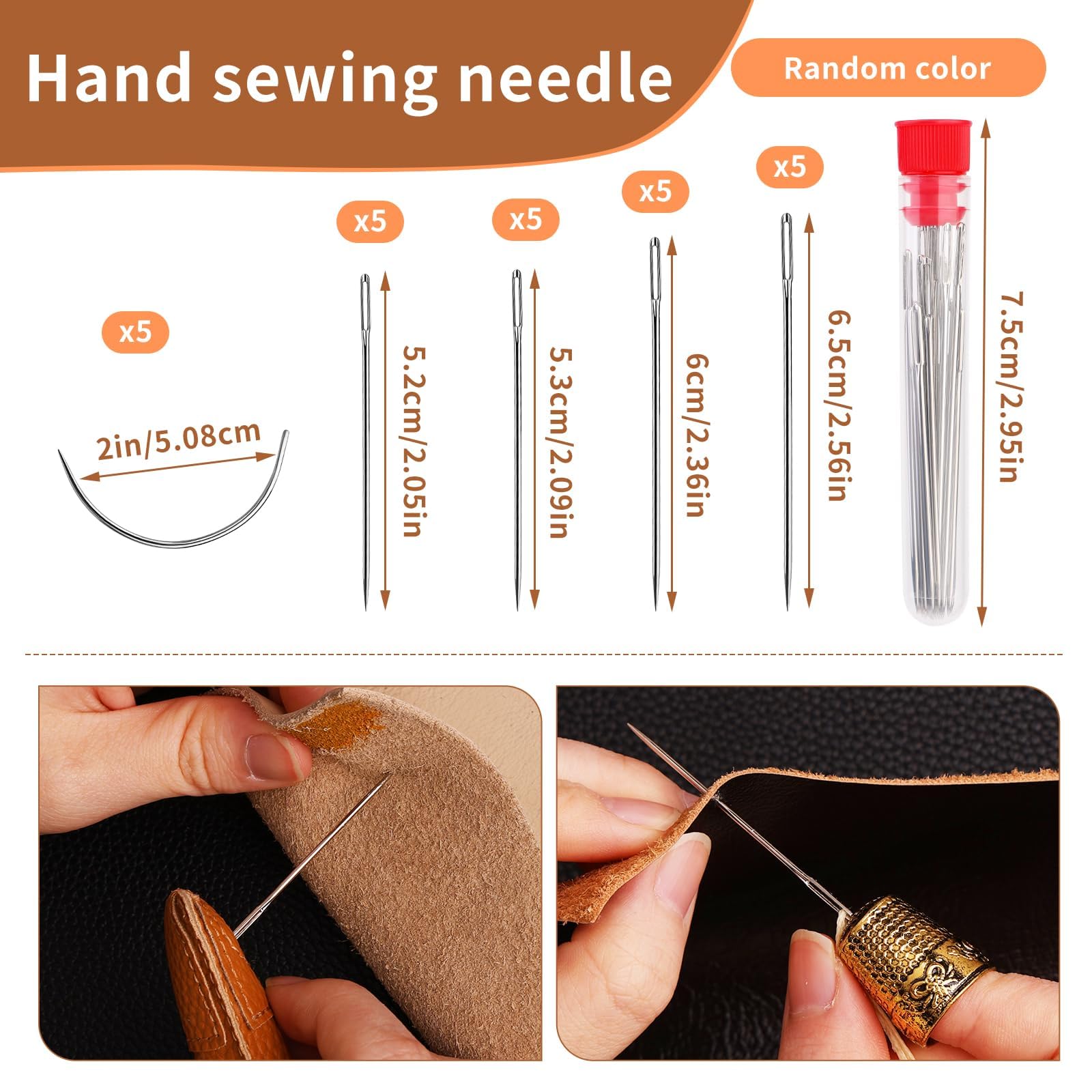 Hand sewing needle

Random color

x5

2in/5.08cm

x5

5.2cm/2.05in

x5

5.3cm/2.09in

x5

6cm/2.36in

x5

6.5cm/2.56in

7.5cm/2.95in