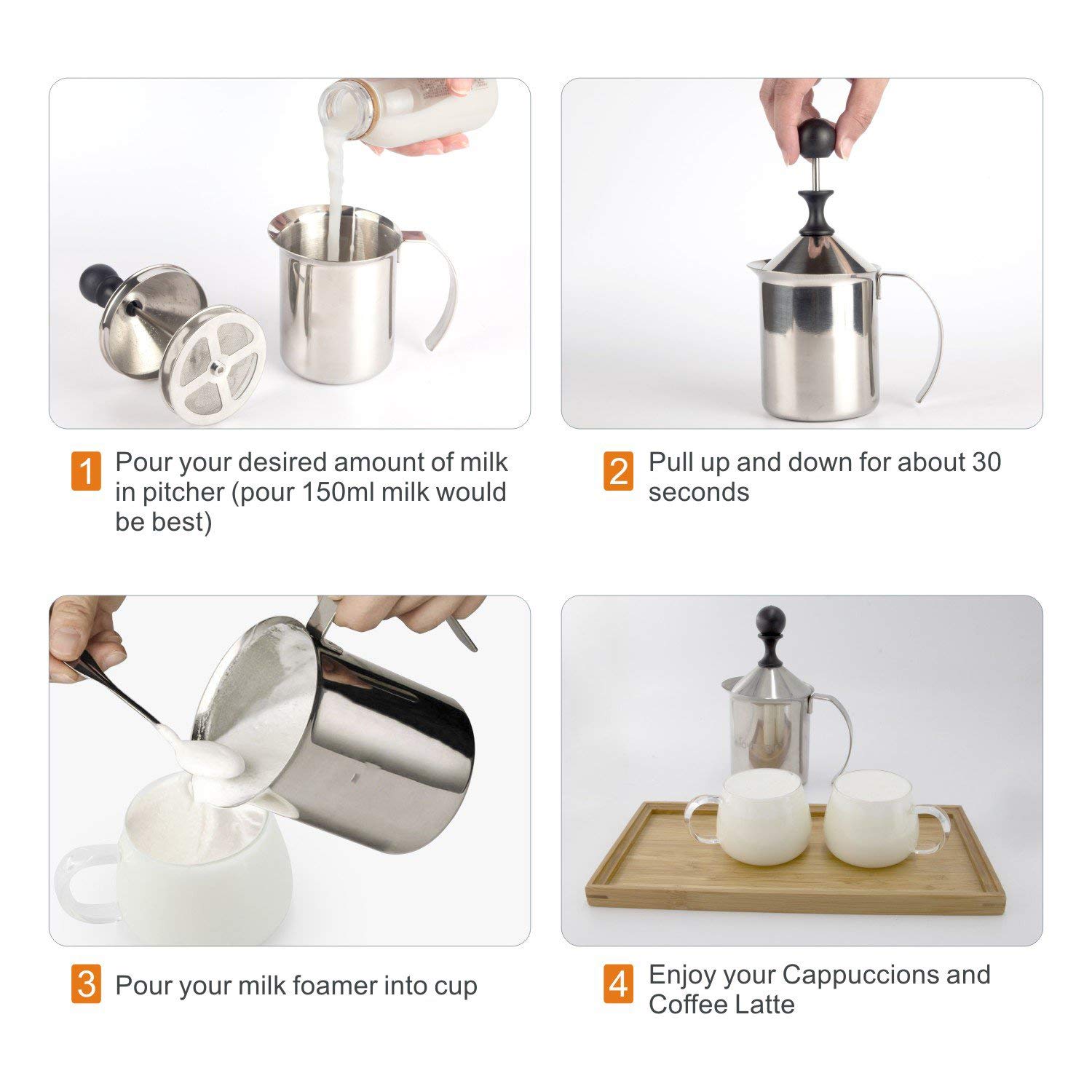 1 Pour your desired amount of milk in pitcher (pour 150ml milk would be best)

2 Pull up and down for about 30 seconds

3 Pour your milk foamer into cup

4 Enjoy your Cappuccions and Coffee Latte