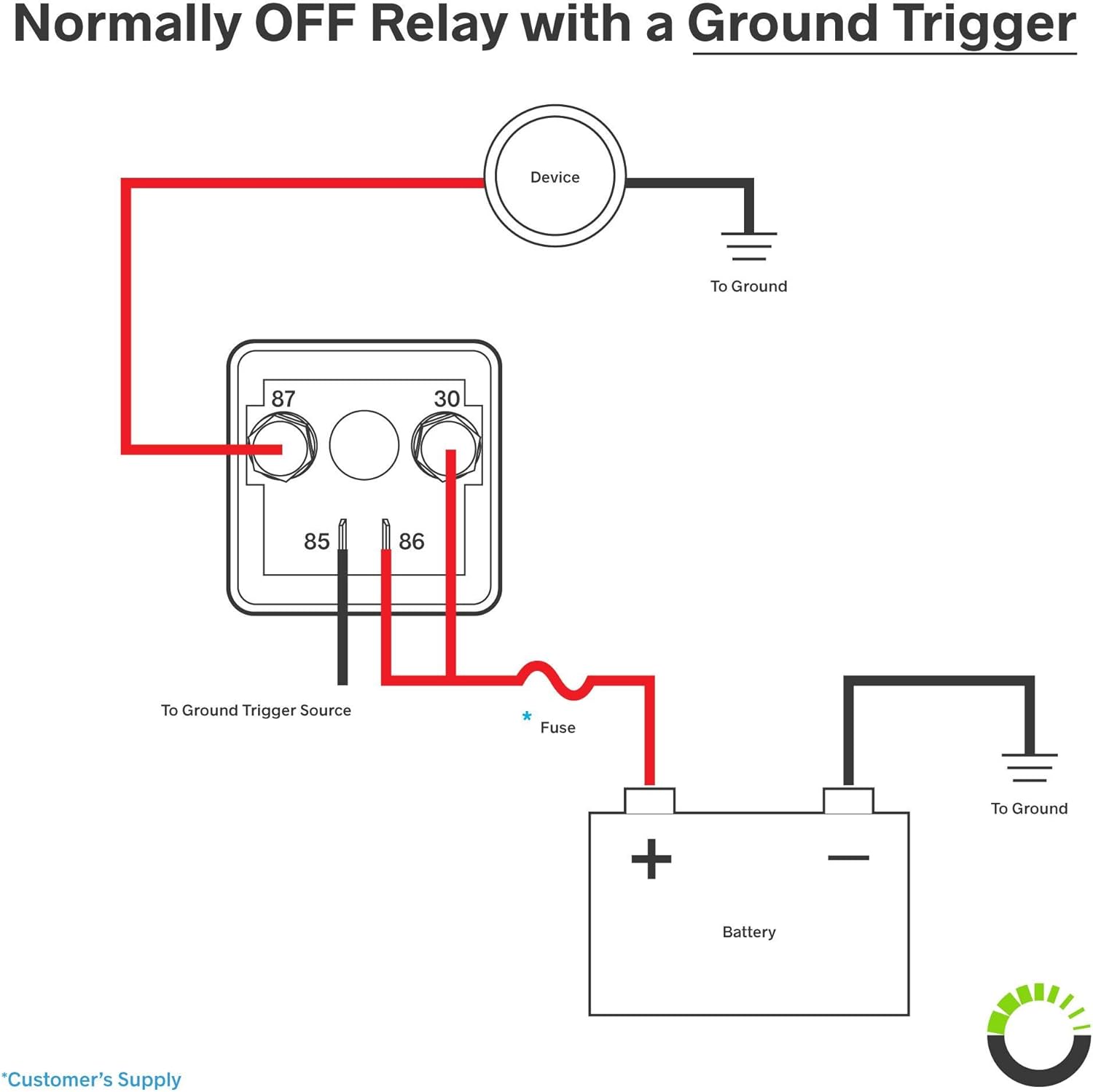 Normally OFF Relay with a Ground Trigger

Device

To Ground

87

30

85

86

To Ground Trigger Source

* Fuse

To Ground

+

−

Battery

*Customer's Supply