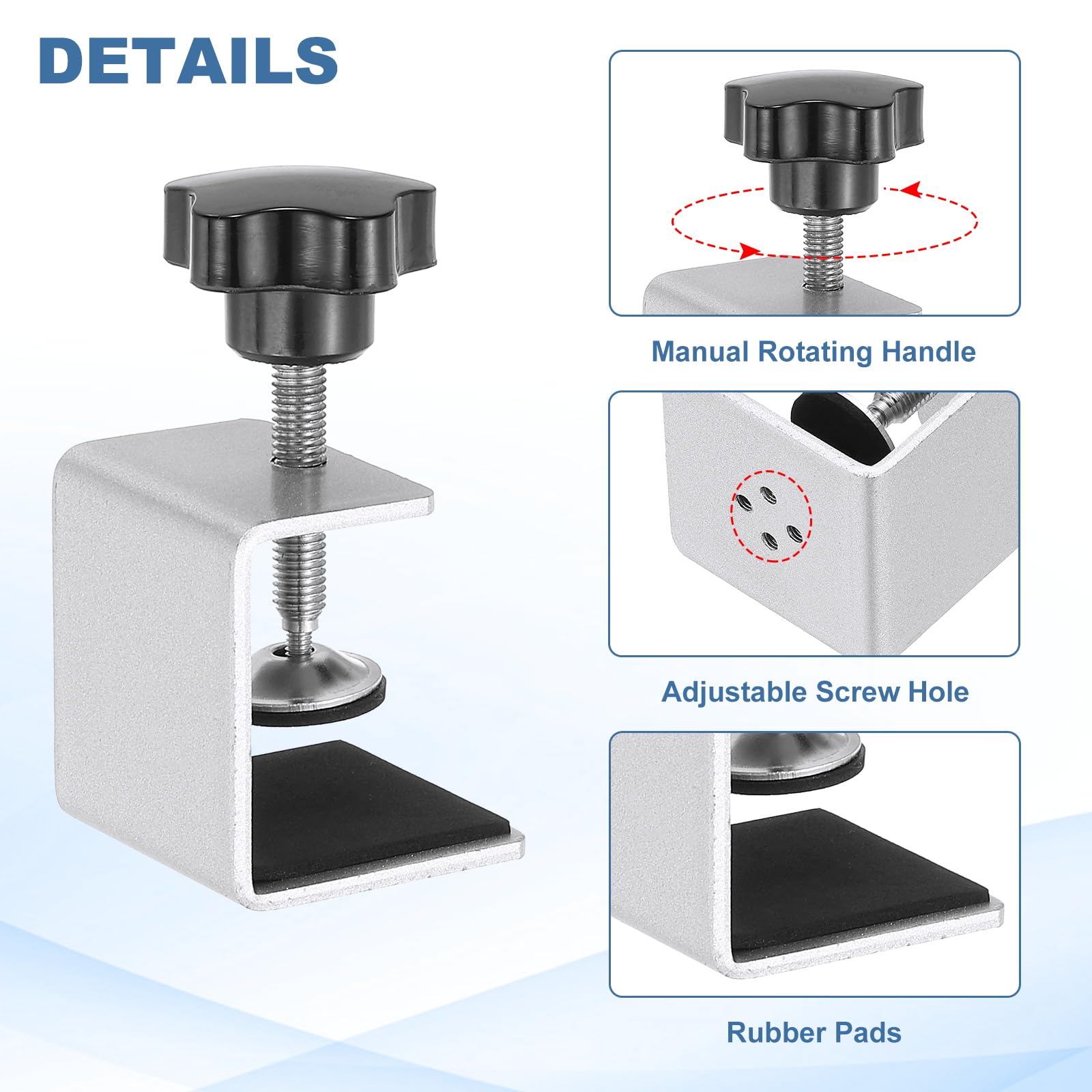 DETAILS

Manual Rotating Handle

Adjustable Screw Hole

Rubber Pads