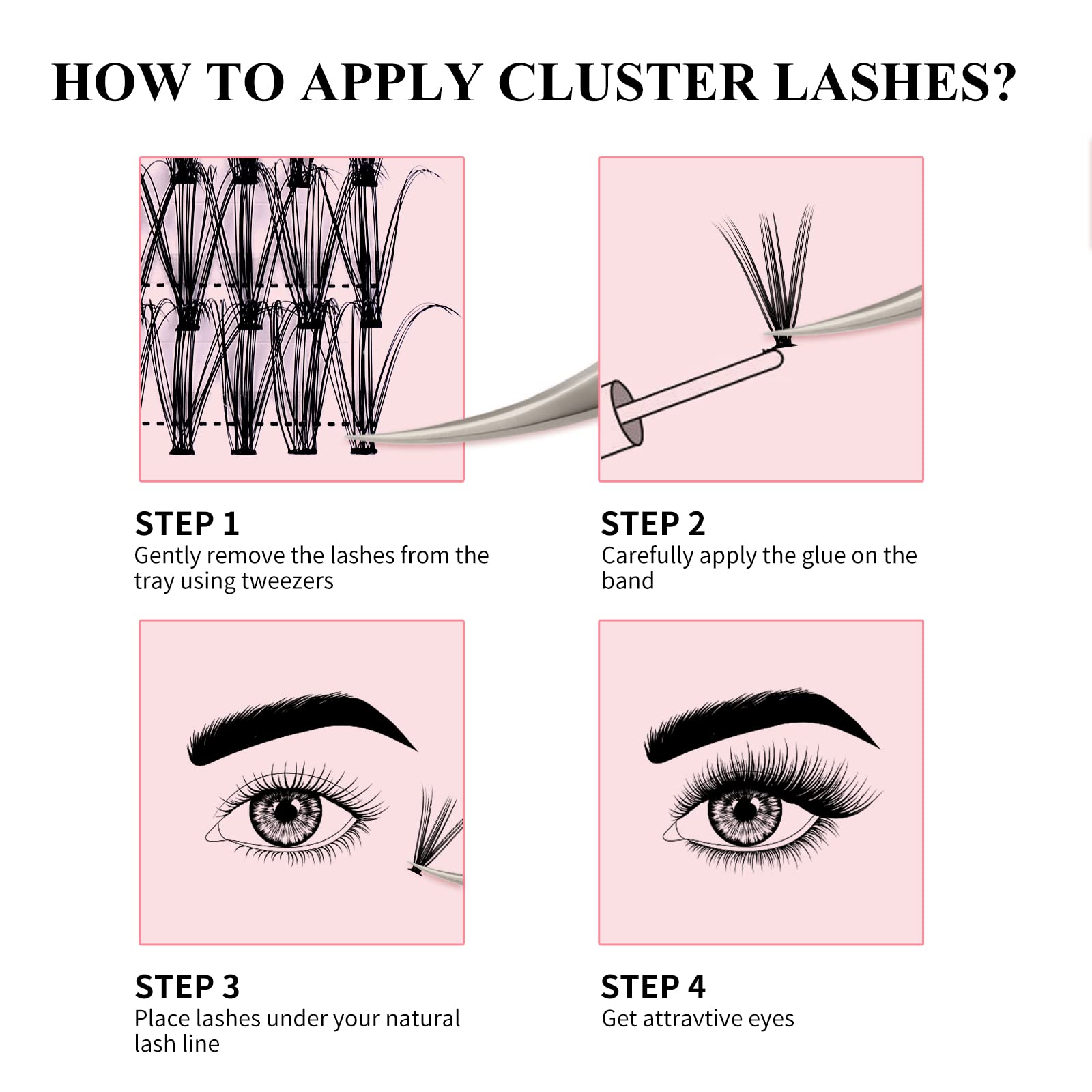 HOW TO APPLY CLUSTER LASHES?

STEP 1
Gently remove the lashes from the tray using tweezers

STEP 2
Carefully apply the glue on the band

STEP 3
Place lashes under your natural lash line

STEP 4
Get attravtive eyes