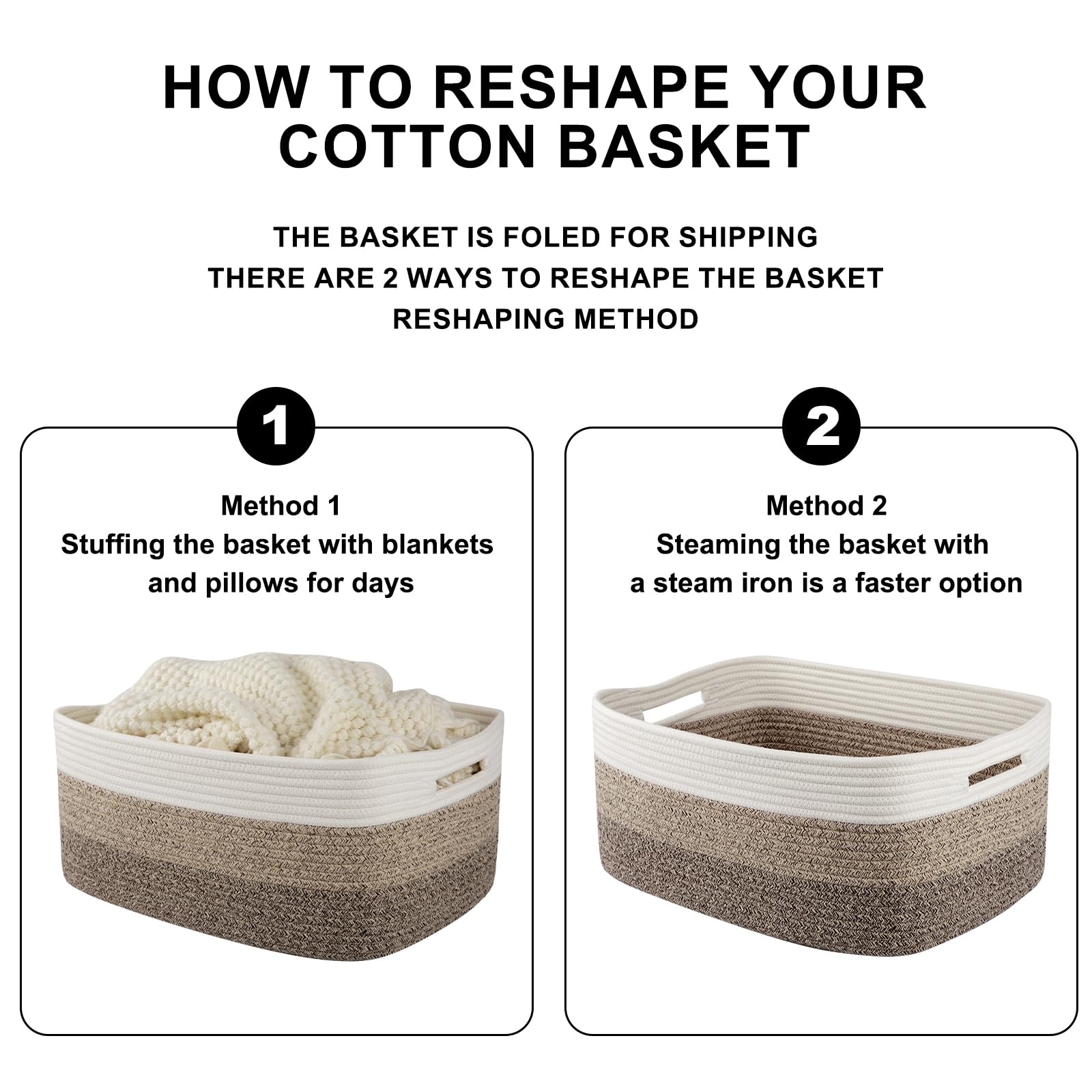 HOW TO RESHAPE YOUR COTTON BASKET

THE BASKET IS FOLED FOR SHIPPING
THERE ARE 2 WAYS TO RESHAPE THE BASKET
RESHAPING METHOD

1

Method 1
Stuffing the basket with blankets and pillows for days

2

Method 2
Steaming the basket with a steam iron is a faster option