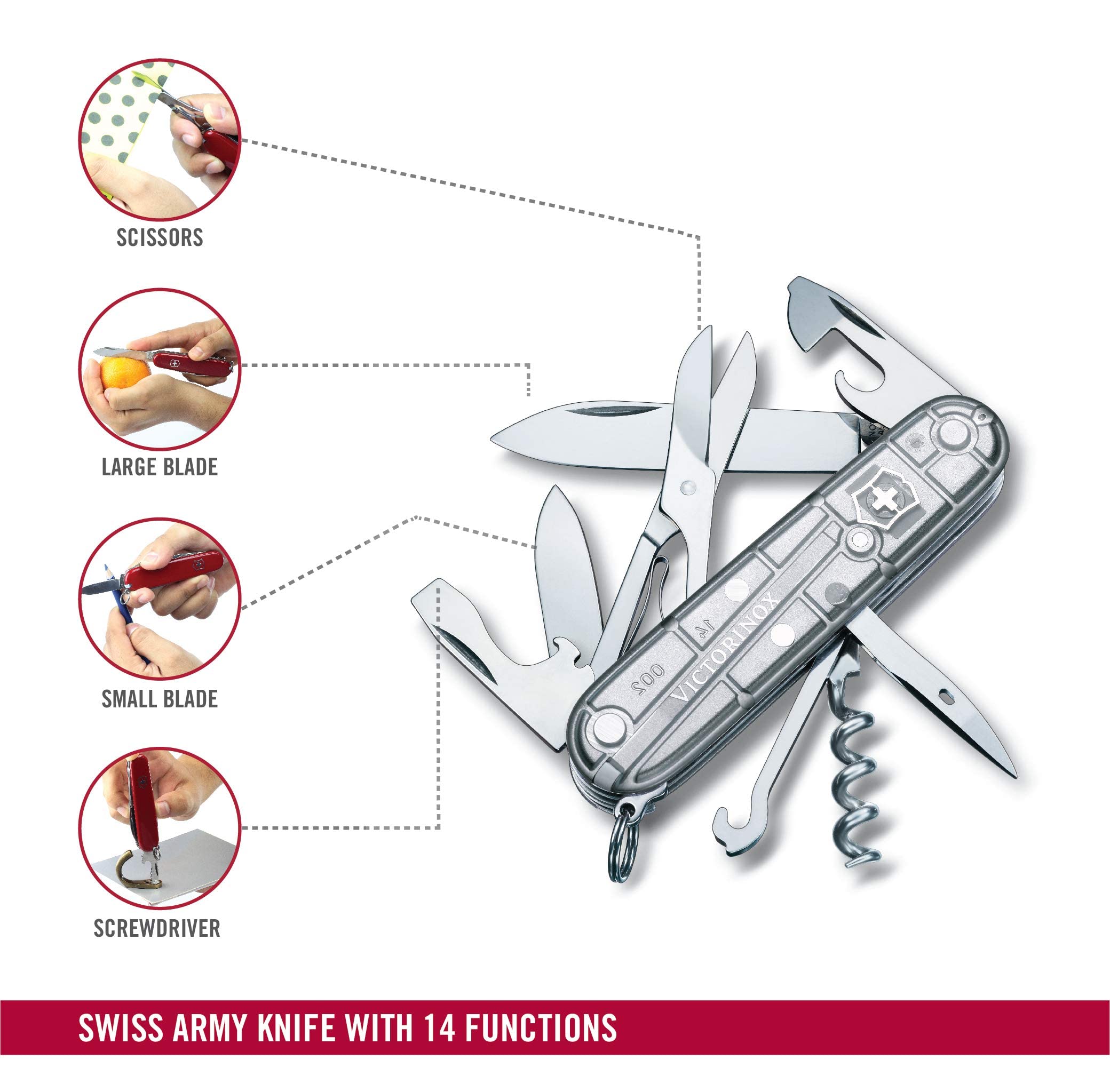 SCISSORS

LARGE BLADE

SMALL BLADE

SCREWDRIVER

VICTORINOX

SWISS ARMY KNIFE WITH 14 FUNCTIONS