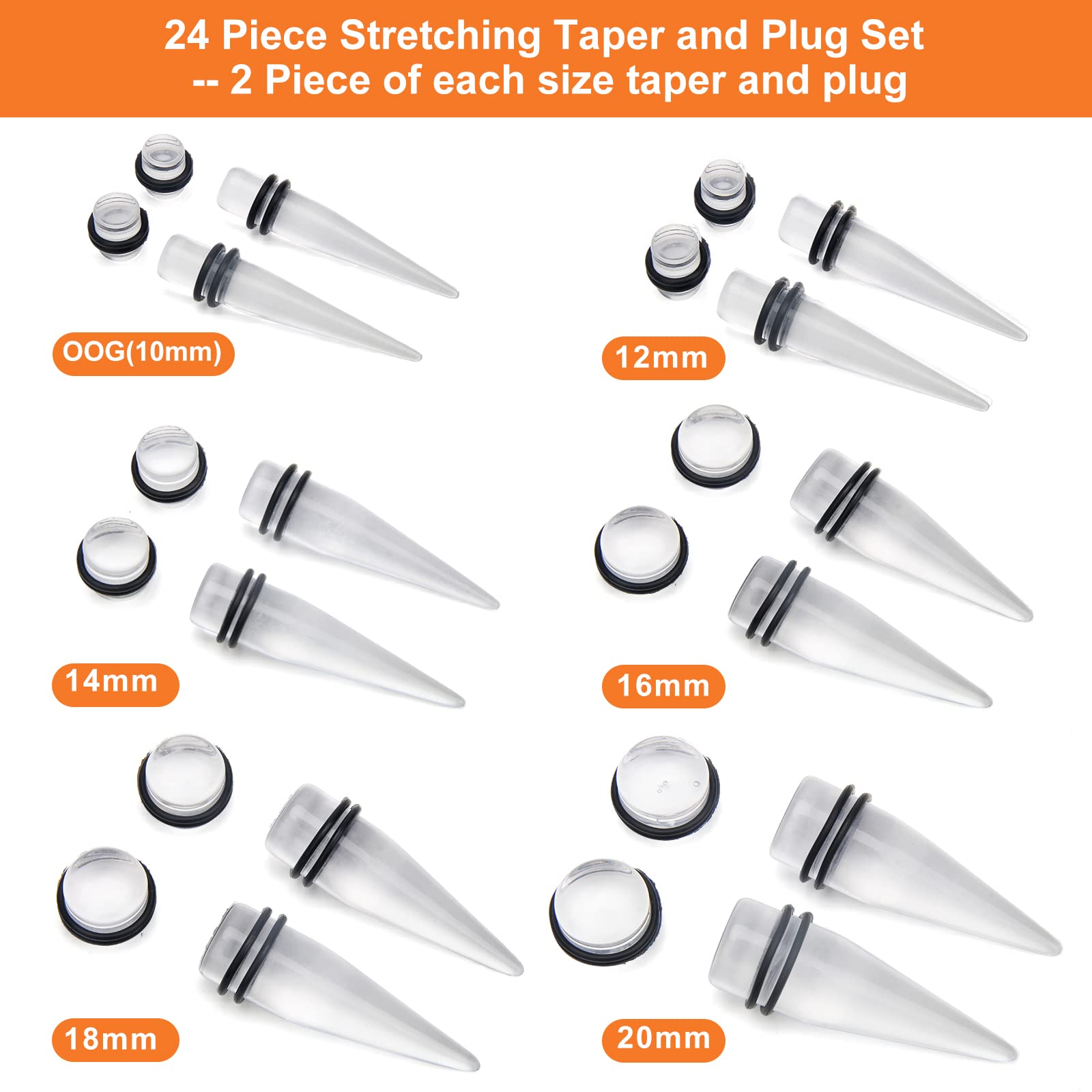 24 Piece Stretching Taper and Plug Set
-- 2 Piece of each size taper and plug

OOG(10mm)

12mm

14mm

16mm

18mm

20mm