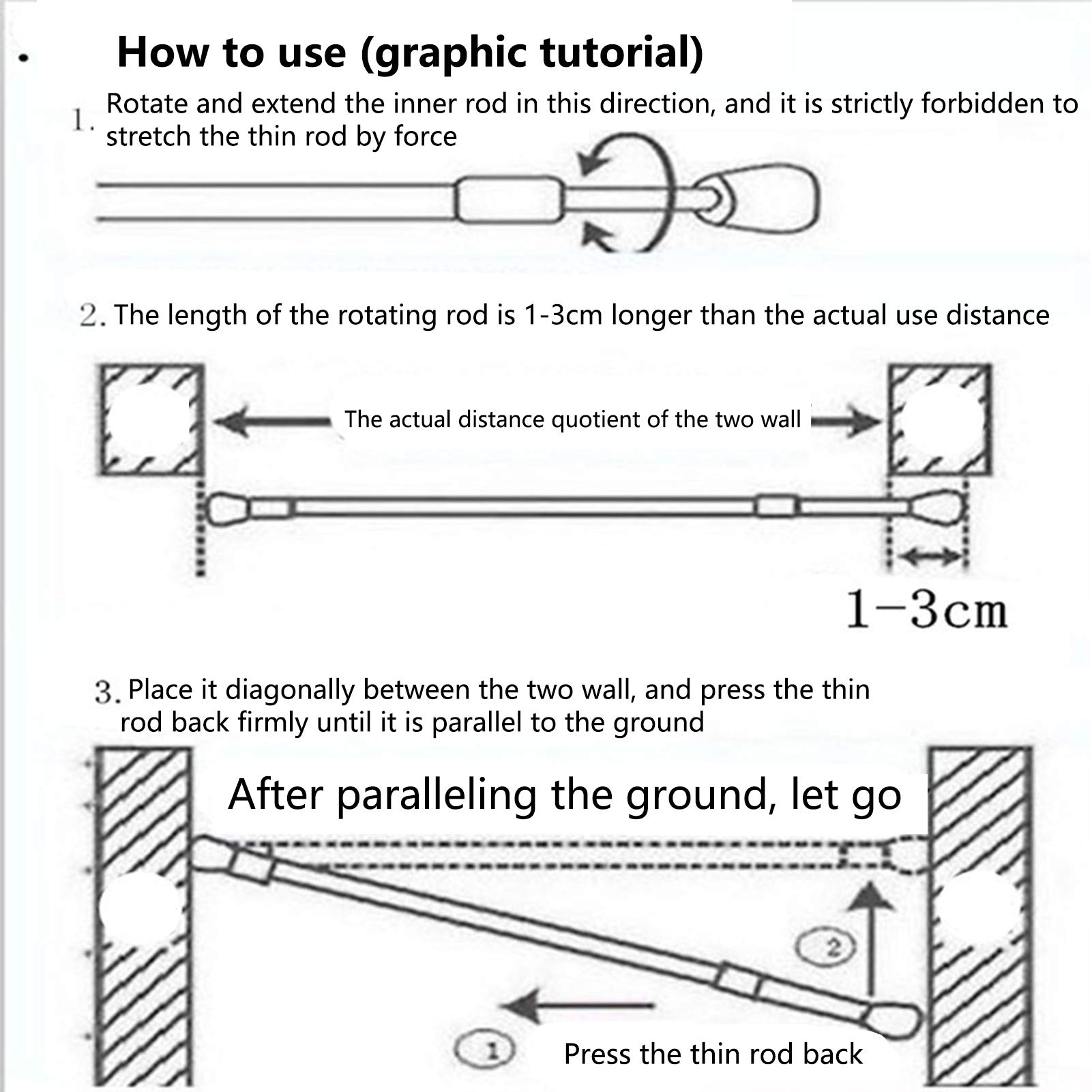 How to use (graphic tutorial)

1. Rotate and extend the inner rod in this direction, and it is strictly forbidden to stretch the thin rod by force

2. The length of the rotating rod is 1-3cm longer than the actual use distance

The actual distance quotient of the two wall

1-3cm

3. Place it diagonally between the two wall, and press the thin rod back firmly until it is parallel to the ground

After paralleling the ground, let go

2

1

Press the thin rod back