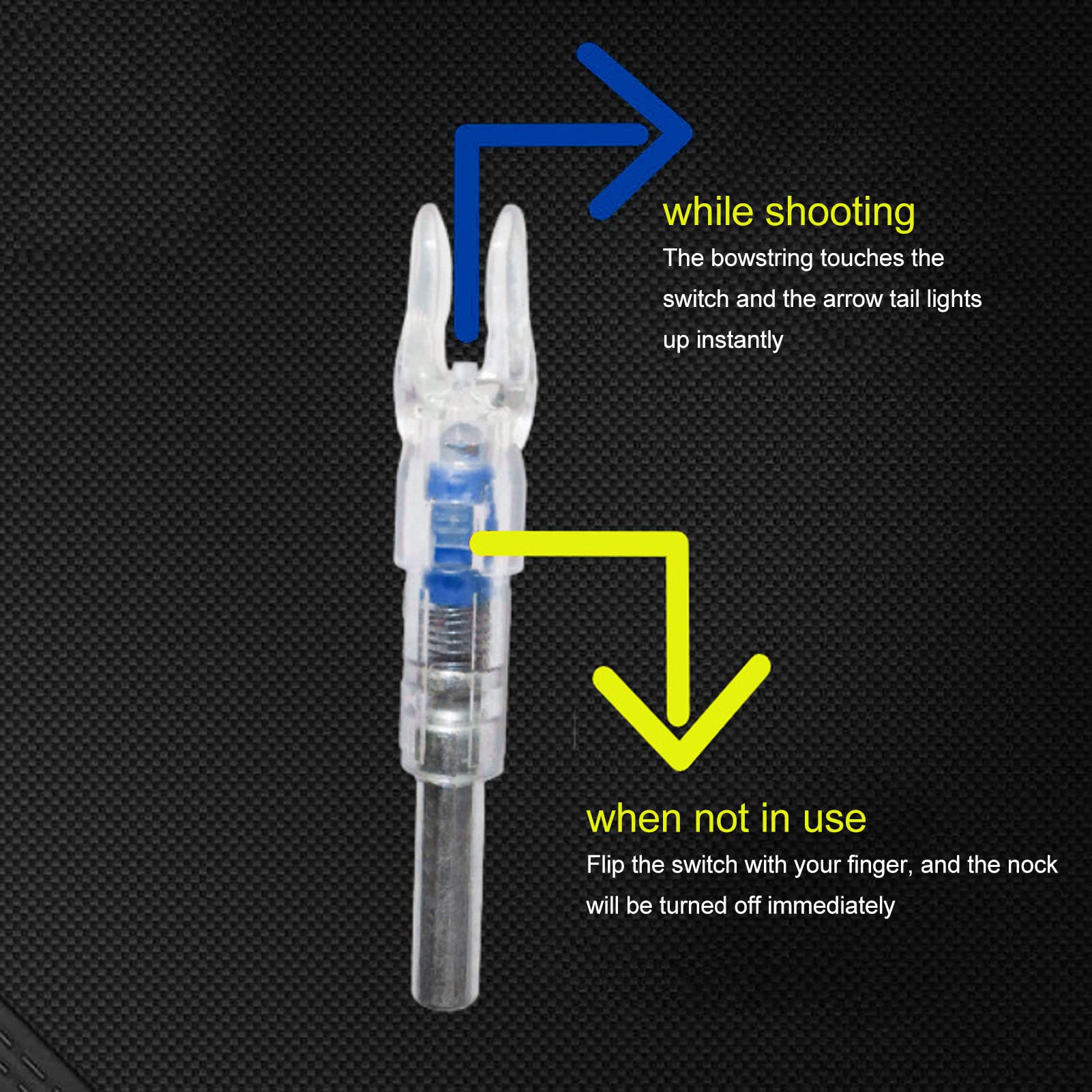 while shooting

The bowstring touches the switch and the arrow tail lights up instantly

when not in use

Flip the switch with your finger, and the nock will be turned off immediately