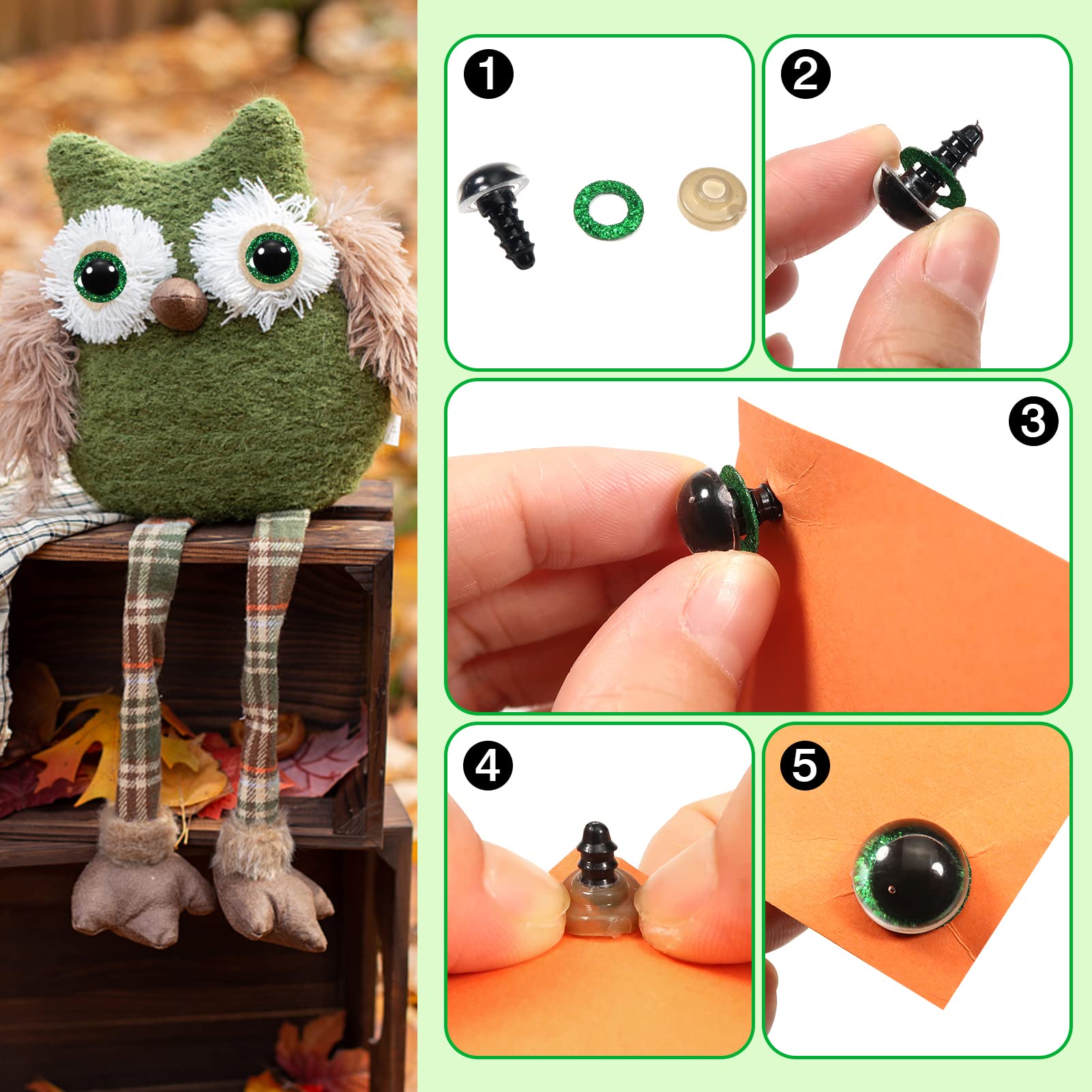 1

2

3

4

5