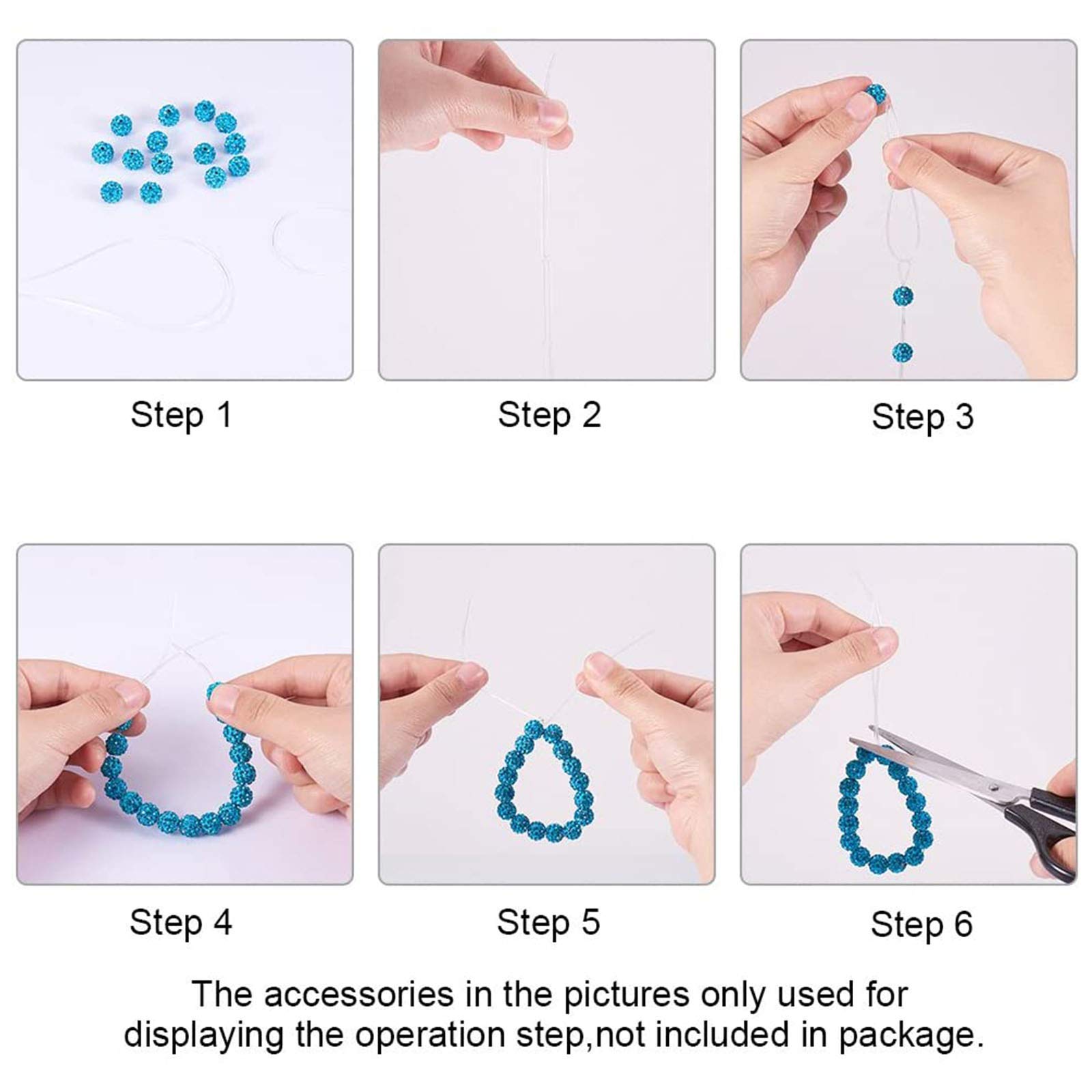 Step 1

Step 2

Step 3

Step 4

Step 5

Step 6

The accessories in the pictures only used for displaying the operation step,not included in package.