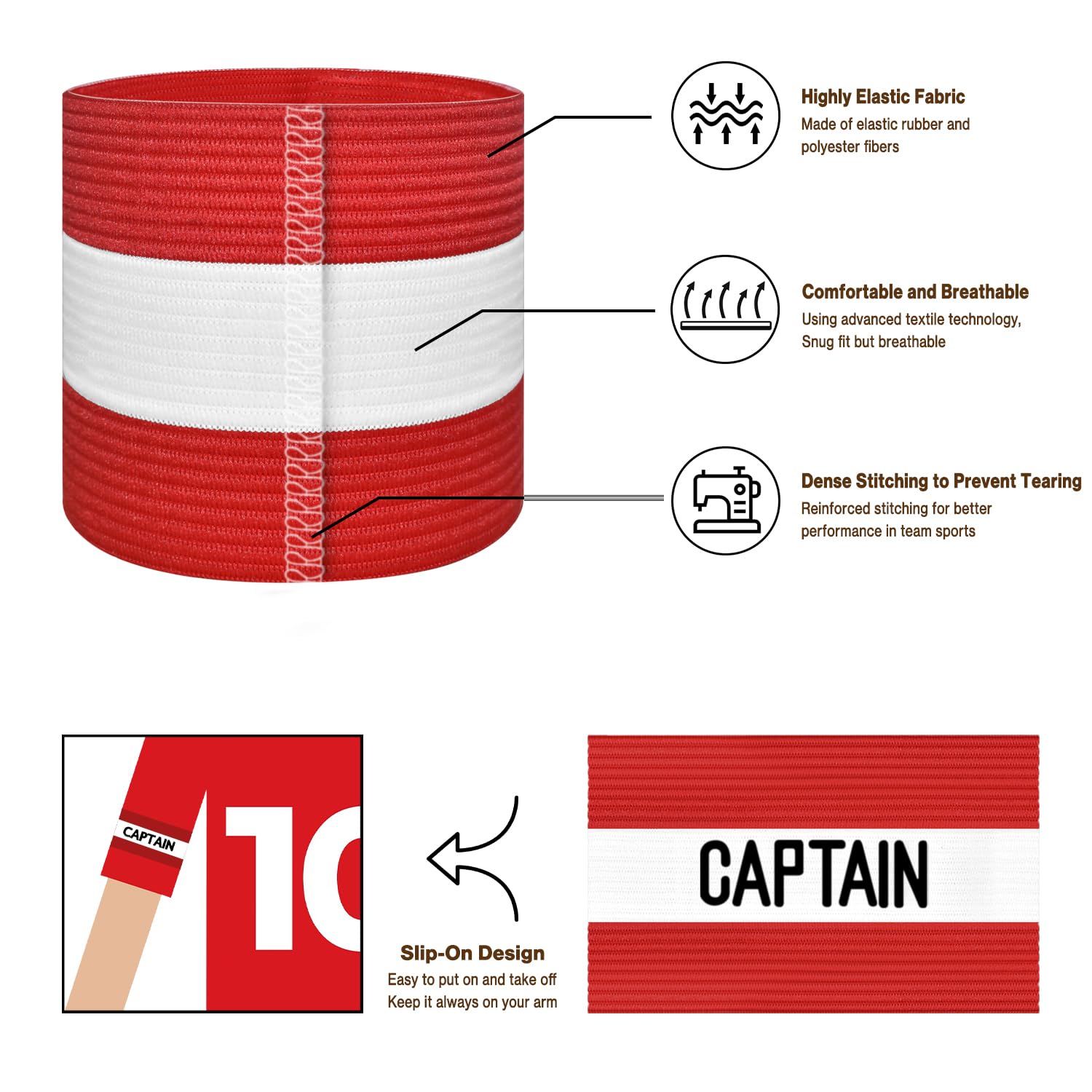 Highly Elastic Fabric
Made of elastic rubber and polyester fibers

Comfortable and Breathable
Using advanced textile technology, Snug fit but breathable

Dense Stitching to Prevent Tearing
Reinforced stitching for better performance in team sports

CAPTAIN
10

Slip-On Design
Easy to put on and take off
Keep it always on your arm

CAPTAIN