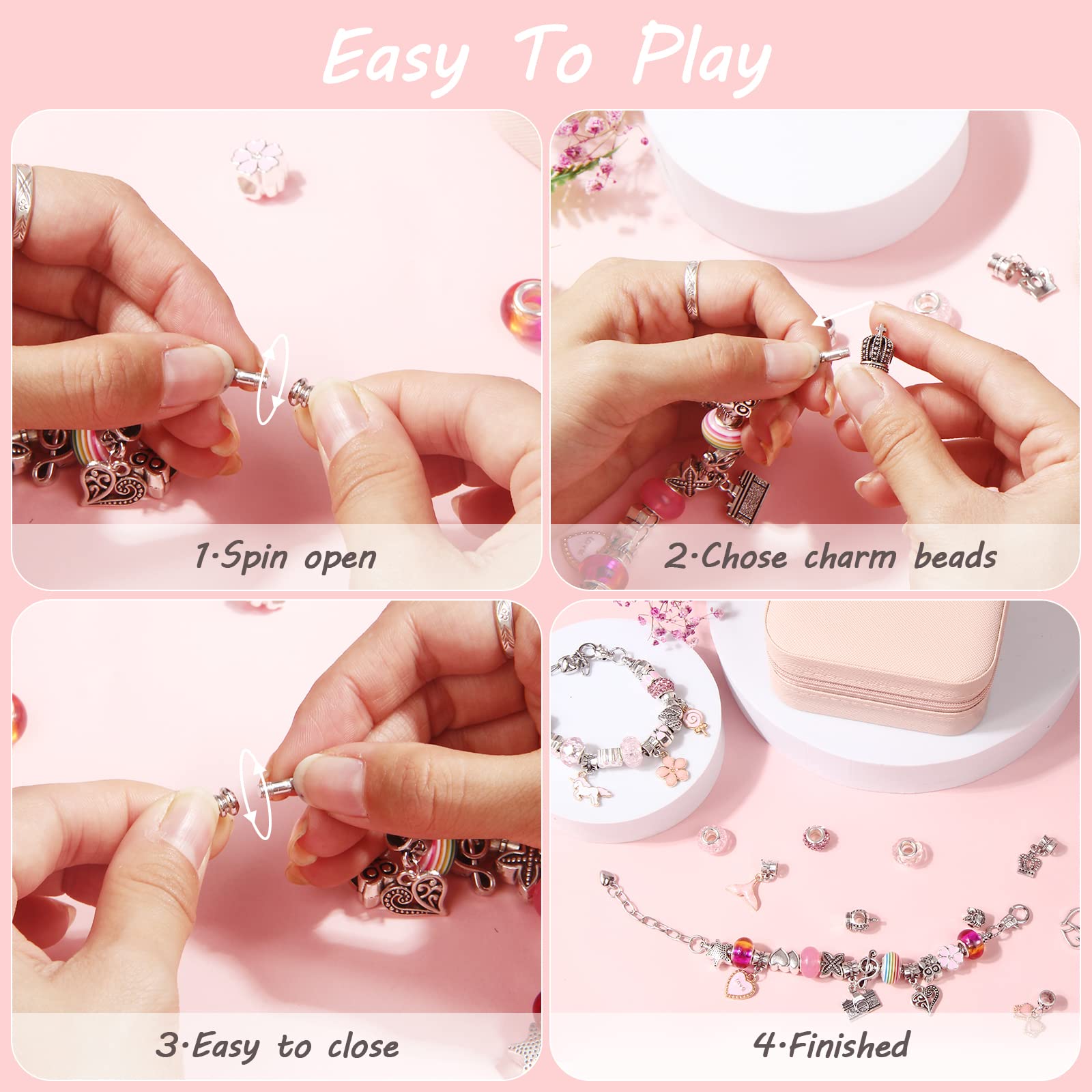 Easy To Play

1·Spin open

2·Chose charm beads

3·Easy to close

4·Finished