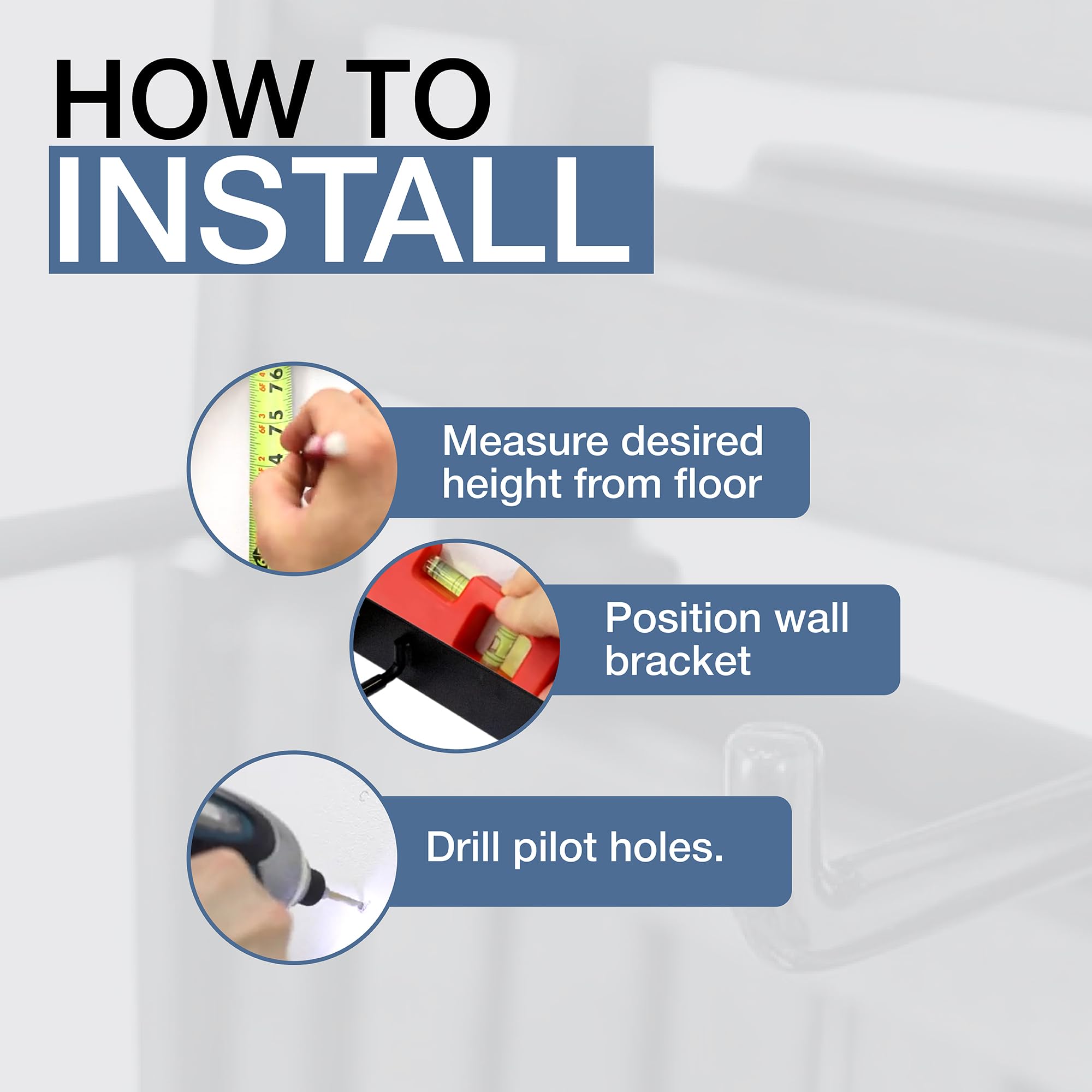 HOW TO
INSTALL

Measure desired height from floor

Position wall bracket

Drill pilot holes.