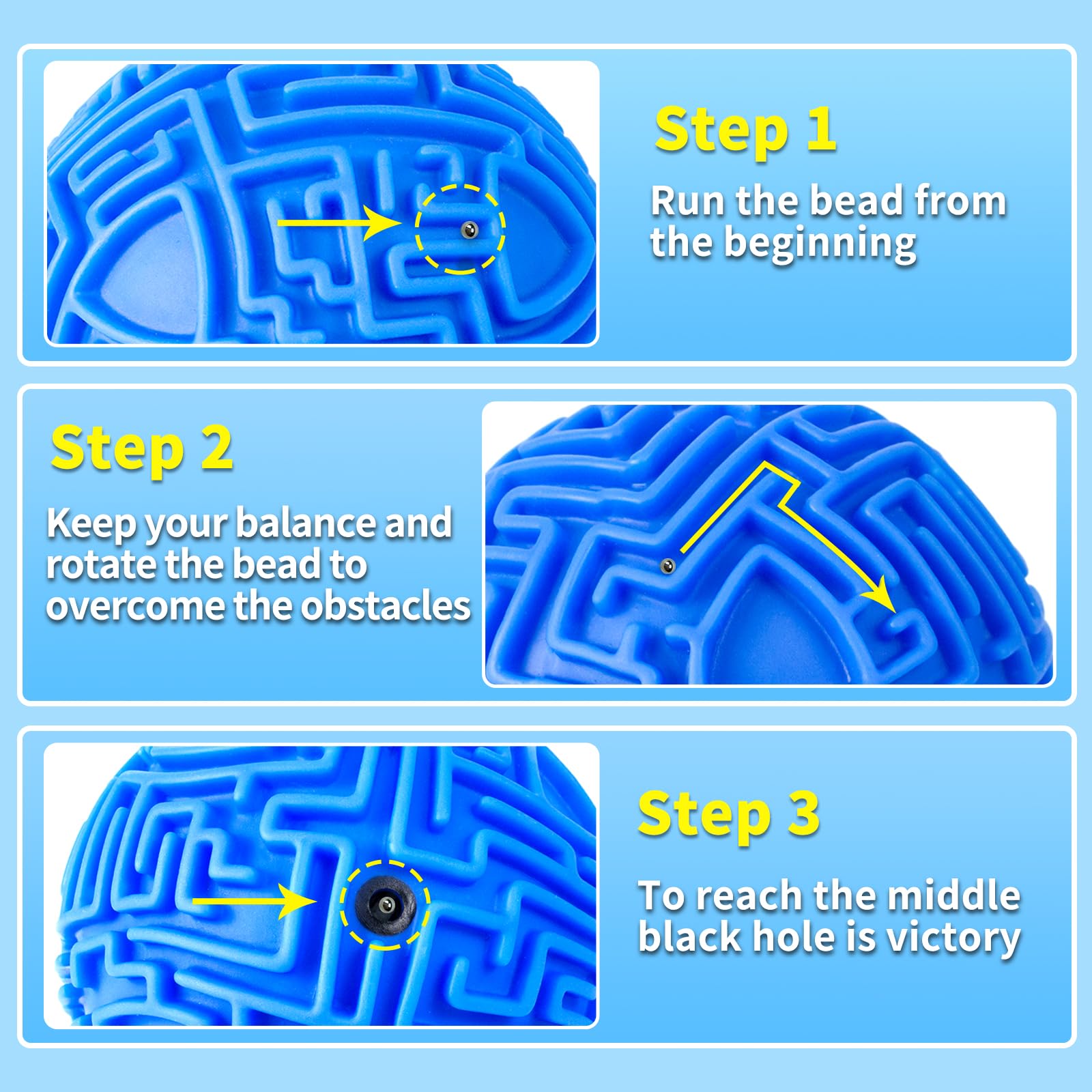 Step 1

Run the bead from the beginning

Step 2

Keep your balance and rotate the bead to overcome the obstacles

Step 3

To reach the middle black hole is victory