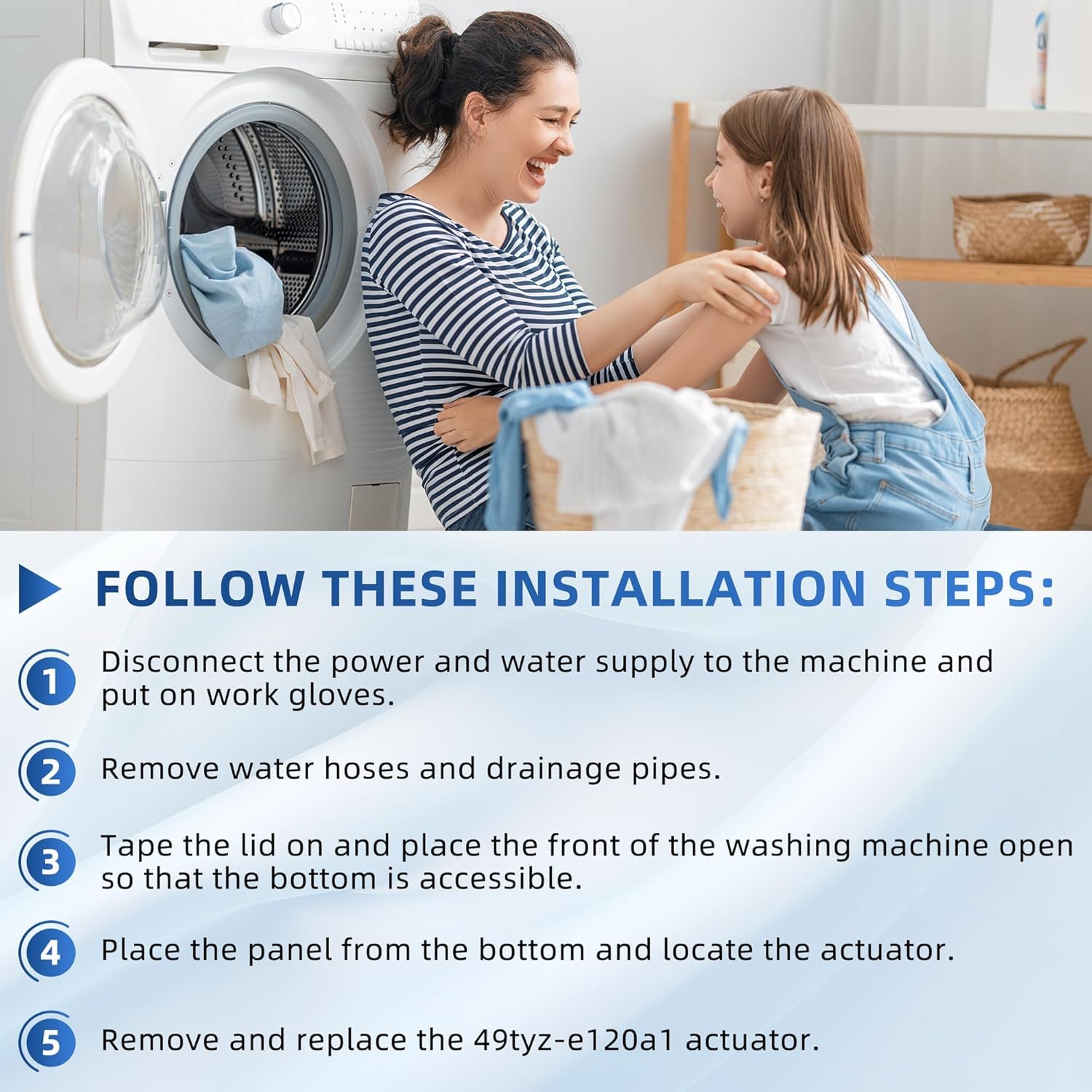 FOLLOW THESE INSTALLATION STEPS:

1 Disconnect the power and water supply to the machine and put on work gloves.

2 Remove water hoses and drainage pipes.

3 Tape the lid on and place the front of the washing machine open so that the bottom is accessible.

4 Place the panel from the bottom and locate the actuator.

5 Remove and replace the 49tyz-e120a1 actuator.