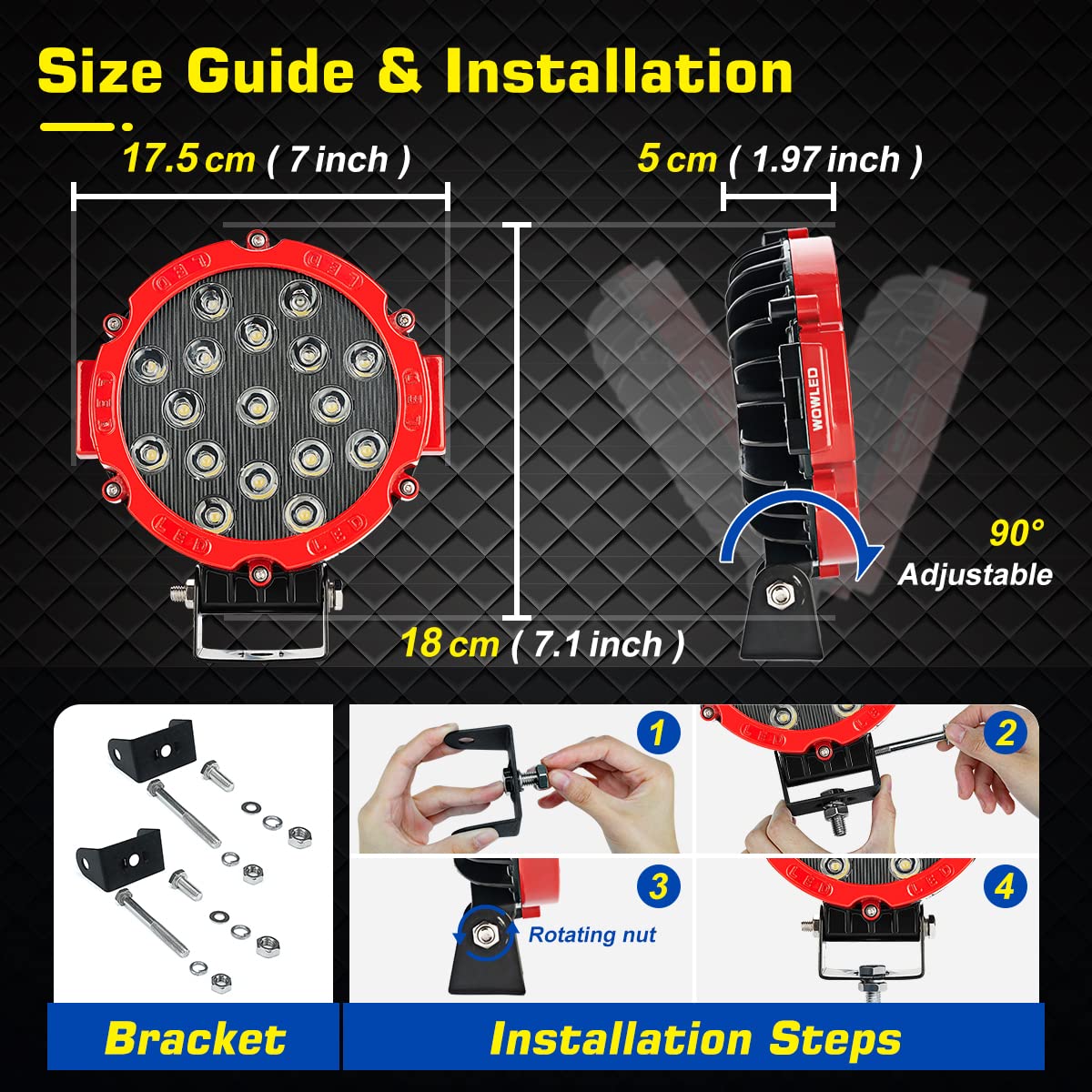 Size Guide & Installation

17.5 cm ( 7 inch )

5 cm ( 1.97 inch )

LED LED LED LED LED LED

WOWLED

90°
Adjustable

18 cm ( 7.1 inch )

1

2

3

Rotating nut

4

Bracket

Installation Steps