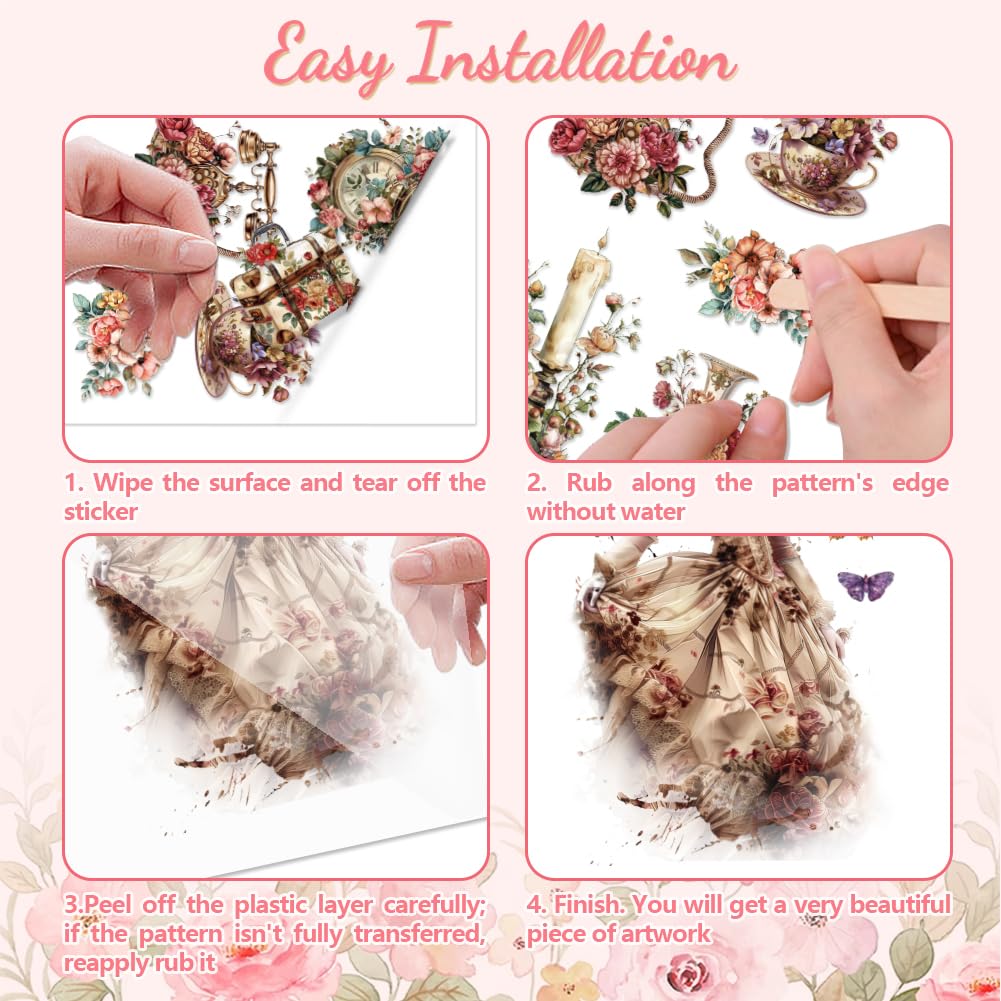 Easy Installation

1. Wipe the surface and tear off the sticker

2. Rub along the pattern's edge without water

3.Peel off the plastic layer carefully; if the pattern isn't fully transferred, reapply rub it

4. Finish. You will get a very beautiful piece of artwork