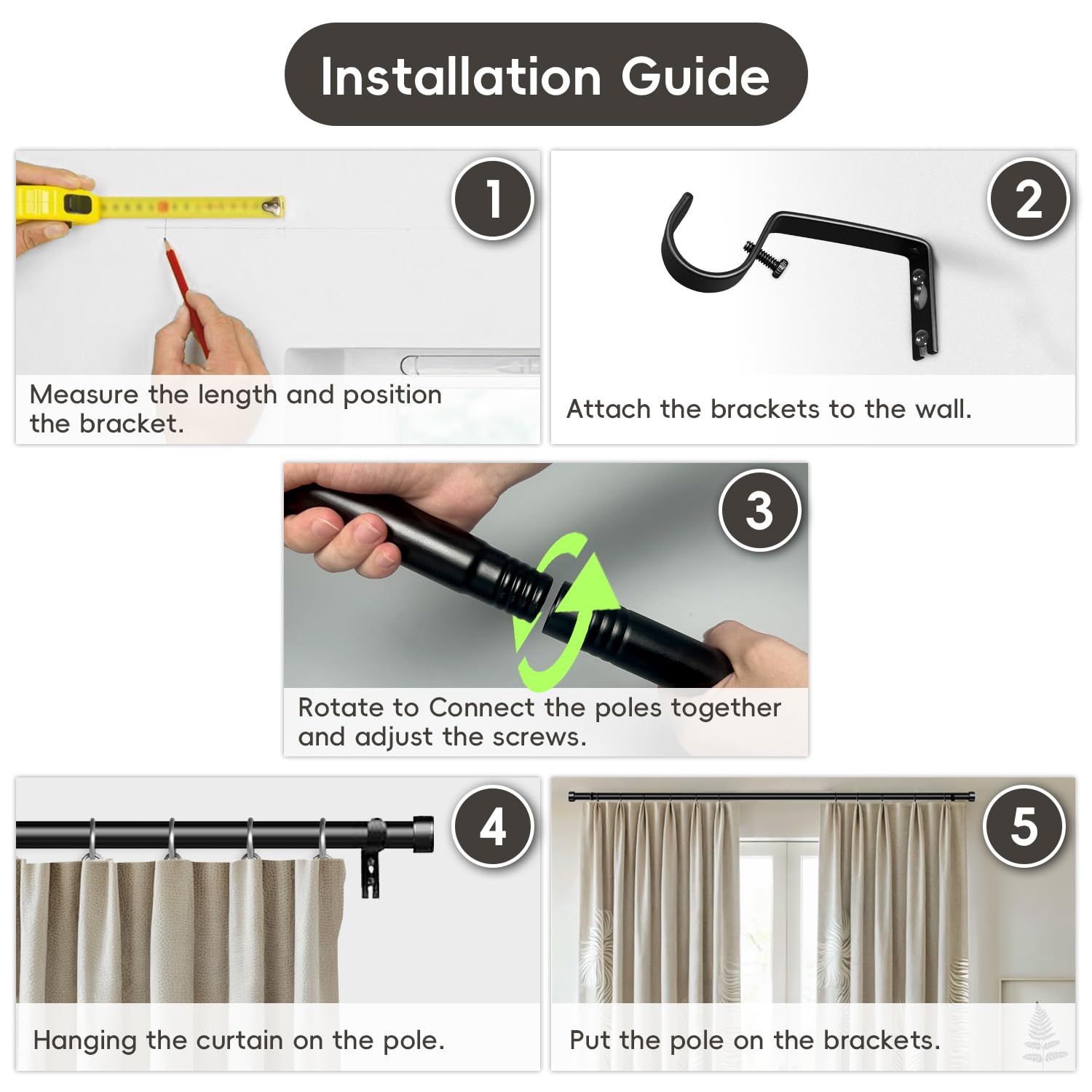 Installation Guide

1

Measure the length and position the bracket.

2

Attach the brackets to the wall.

3

Rotate to Connect the poles together and adjust the screws.

4

Hanging the curtain on the pole.

5

Put the pole on the brackets.