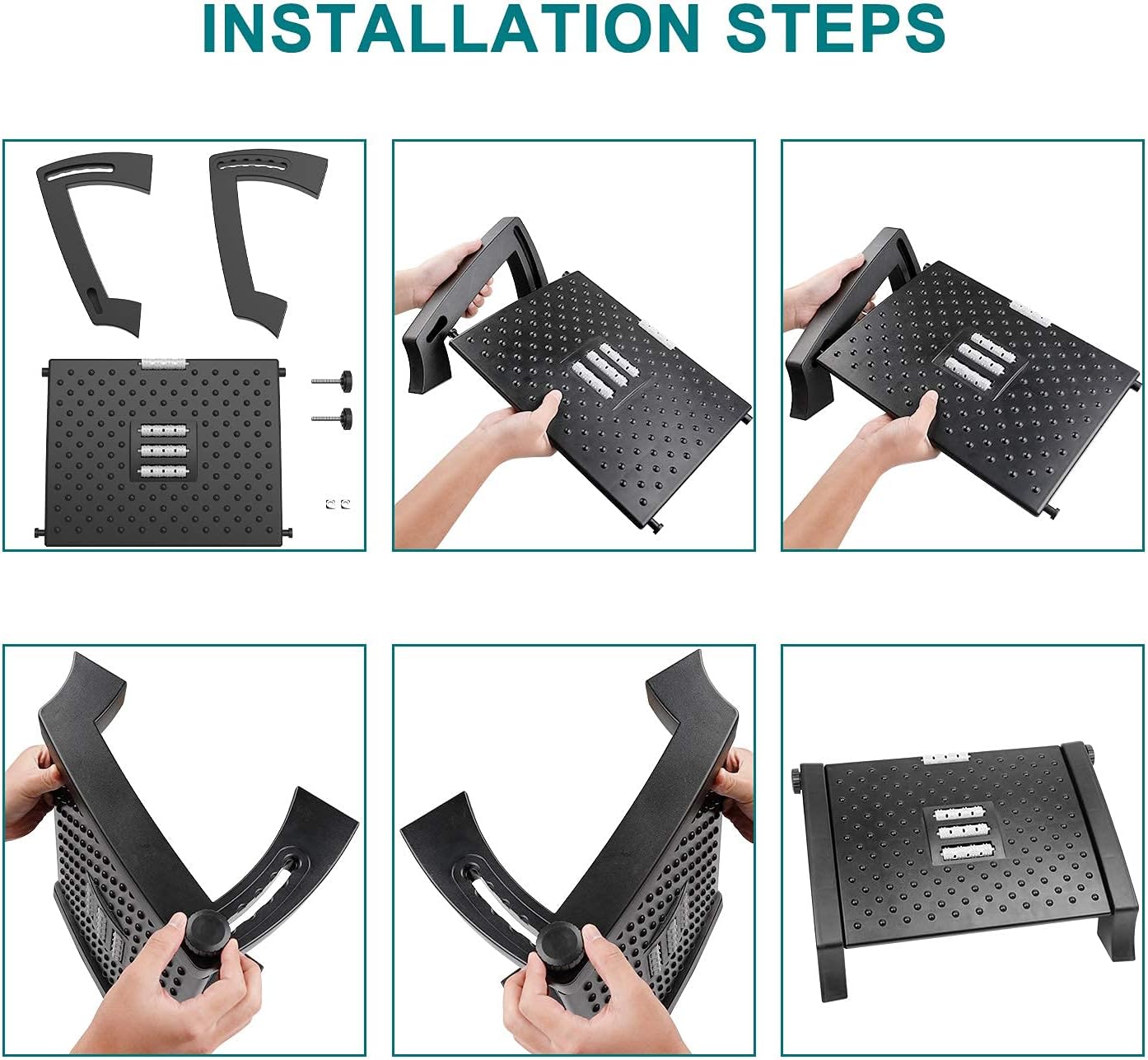 INSTALLATION STEPS