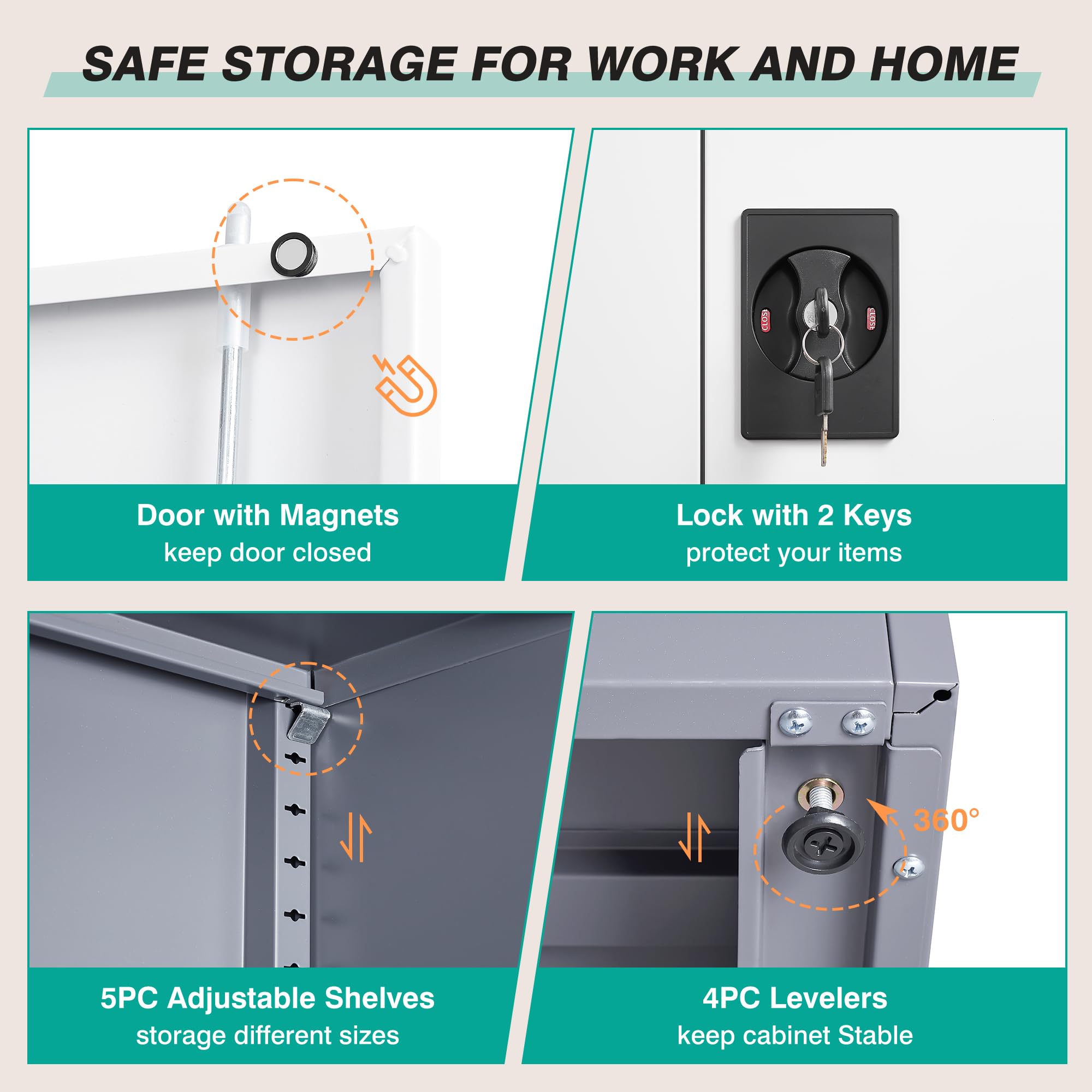 SAFE STORAGE FOR WORK AND HOME

CLOS

CLOS

Door with Magnets
keep door closed

Lock with 2 Keys
protect your items

360°

5PC Adjustable Shelves
storage different sizes

4PC Levelers
keep cabinet Stable