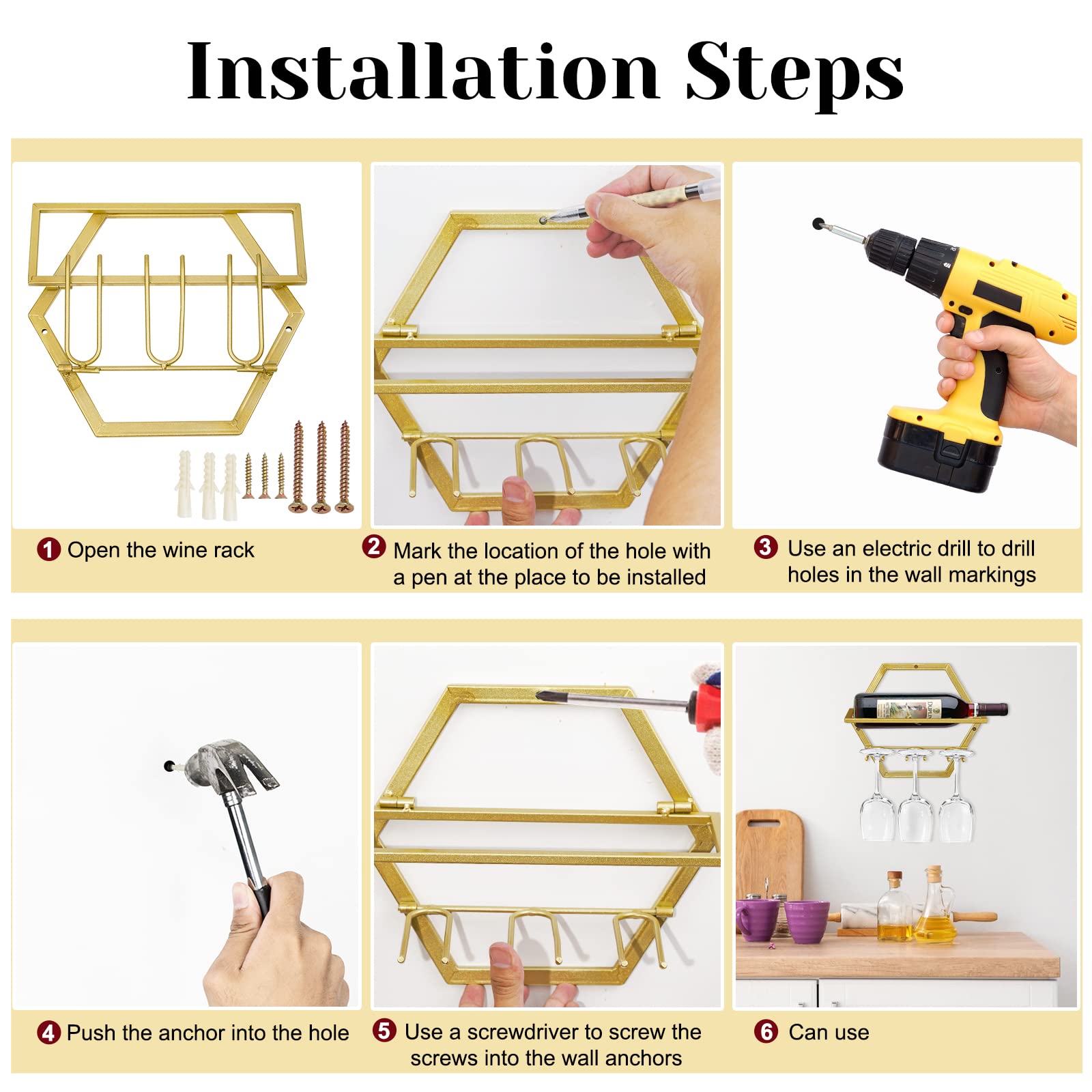 Installation Steps

1 Open the wine rack

2 Mark the location of the hole with a pen at the place to be installed

3 Use an electric drill to drill holes in the wall markings

4 Push the anchor into the hole

5 Use a screwdriver to screw the screws into the wall anchors

6 Can use