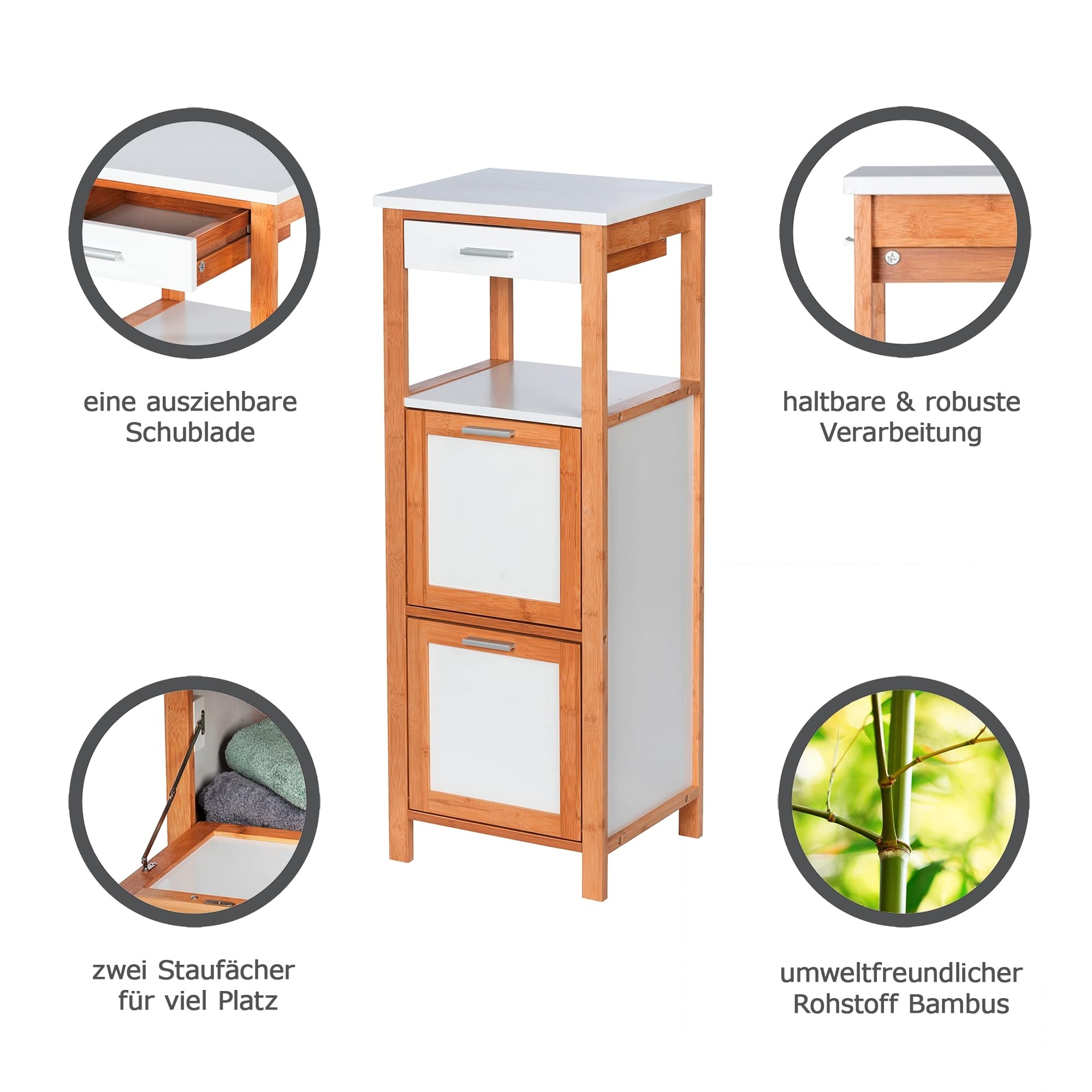 eine ausziehbare Schublade

haltbare & robuste Verarbeitung

zwei Staufächer für viel Platz

umweltfreundlicher Rohstoff Bambus