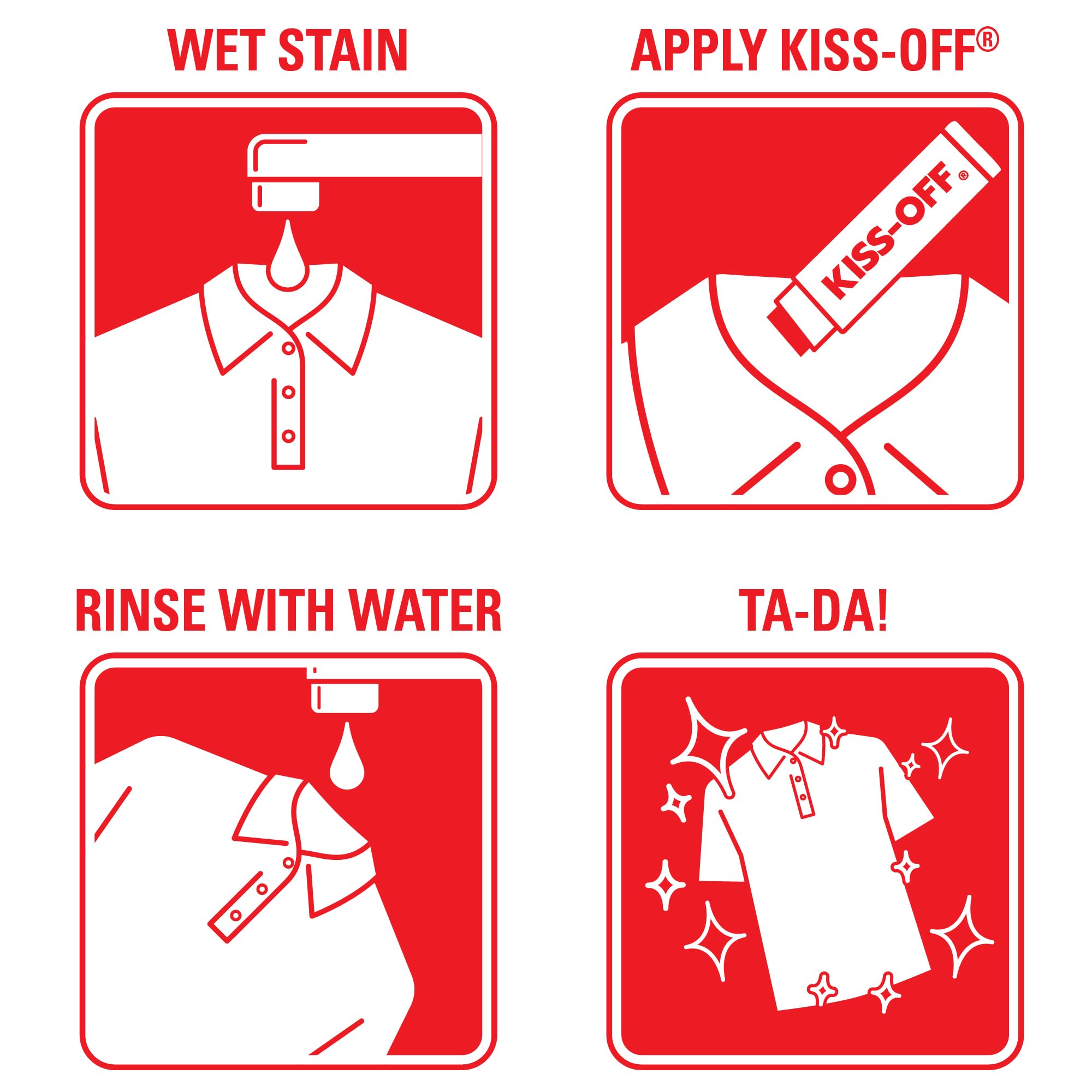 WET STAIN

APPLY KISS-OFF®

KISS-OFF®

RINSE WITH WATER

TA-DA!