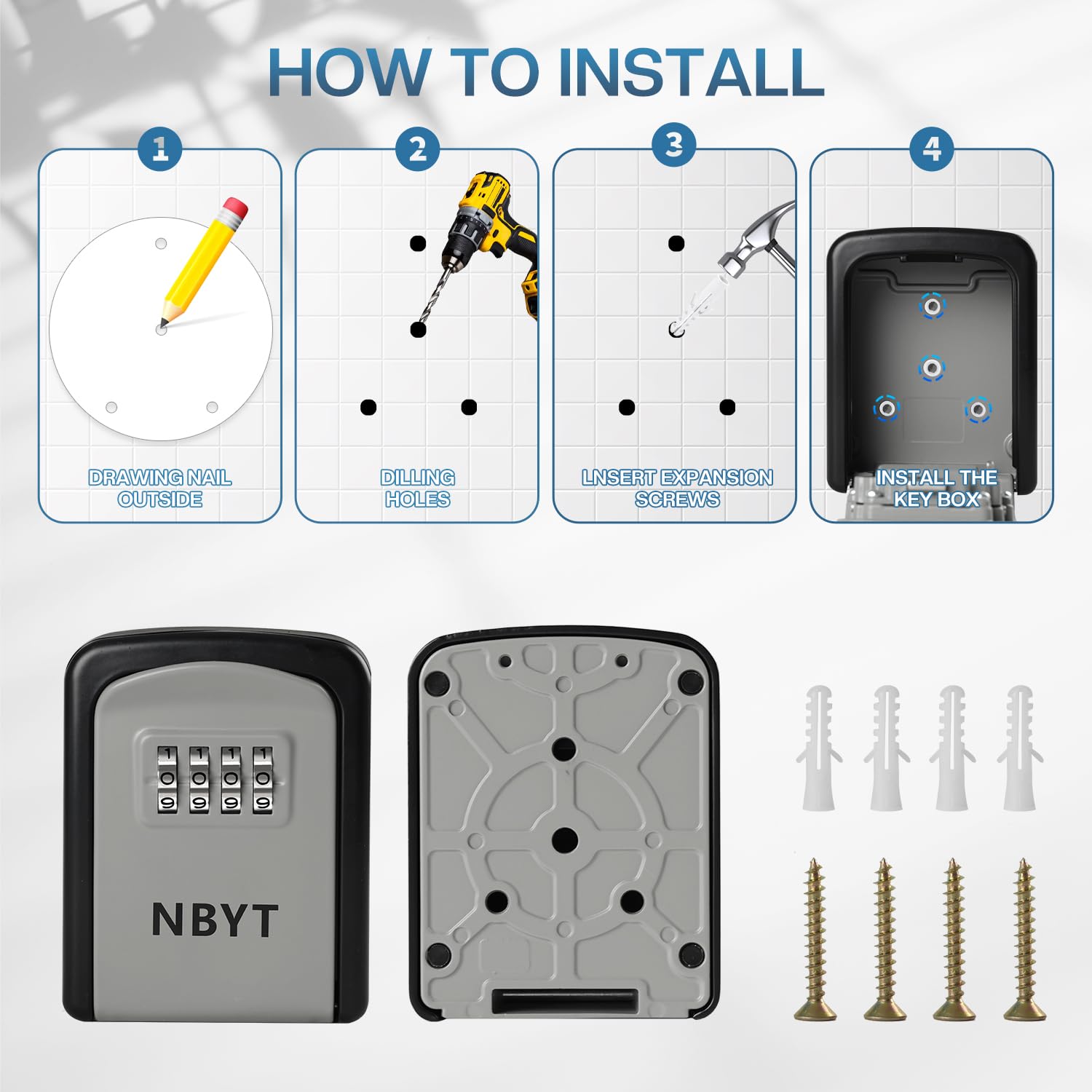 HOW TO INSTALL

1

DRAWING NAIL OUTSIDE

2

DILLING HOLES

3

LNSERT EXPANSION SCREWS

4

INSTALL THE KEY BOX

1 1 1 1
0 0 0 0
9 9 9 9

NBYT