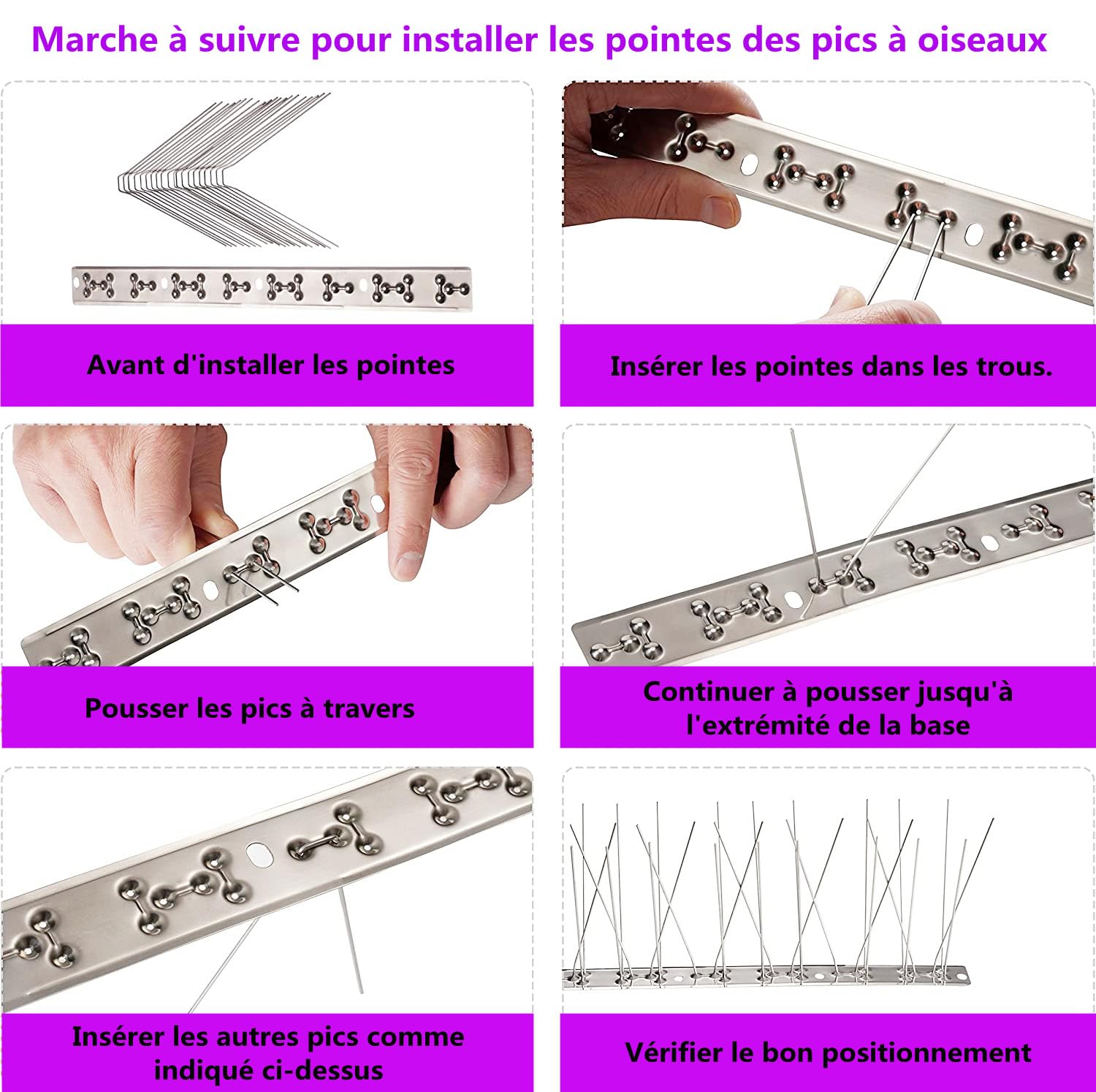 Marche à suivre pour installer les pointes des pics à oiseaux

Avant d'installer les pointes

Insérer les pointes dans les trous.

Pousser les pics à travers

Continuer à pousser jusqu'à l'extrémité de la base

Insérer les autres pics comme indiqué ci-dessus

Vérifier le bon positionnement