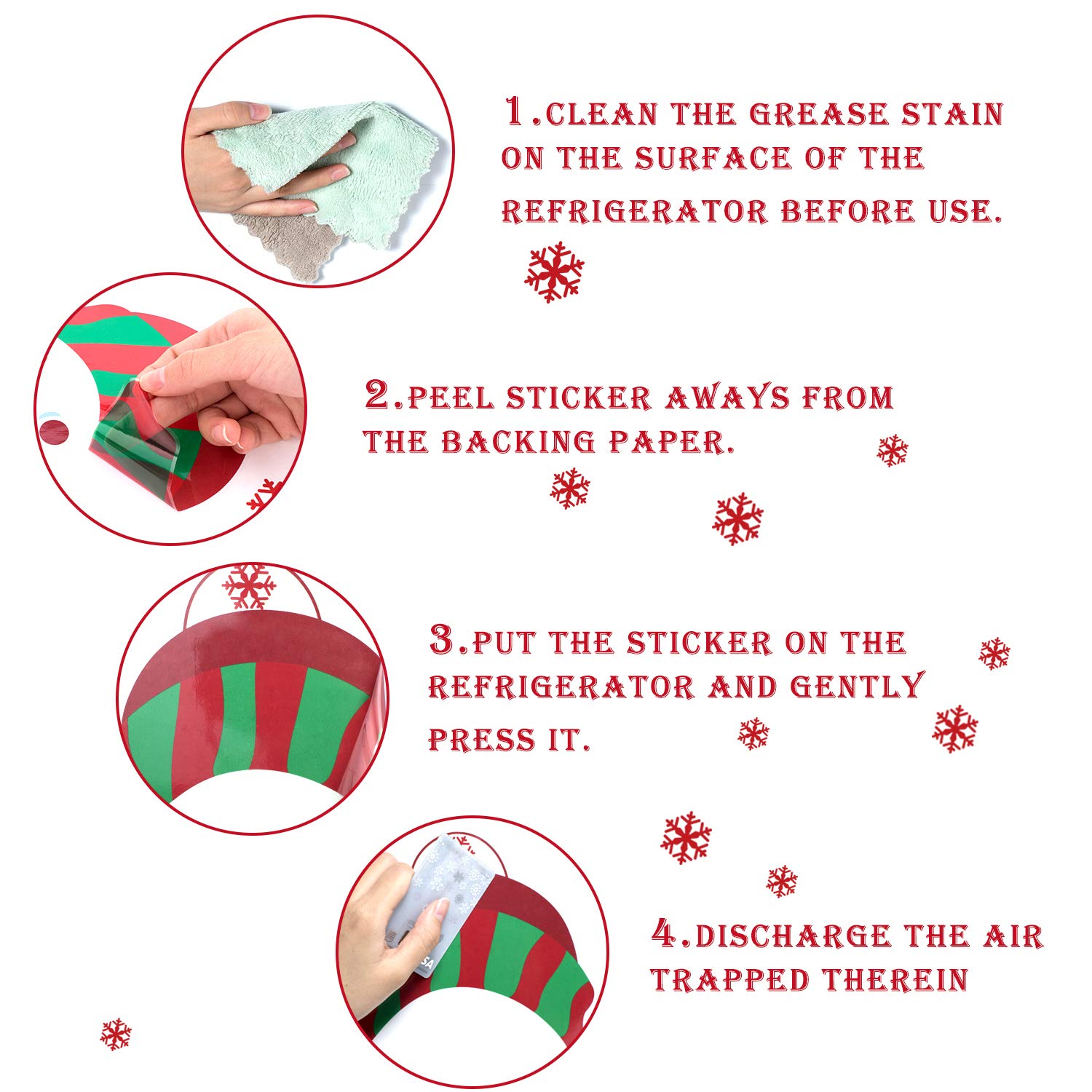 1.CLEAN THE GREASE STAIN ON THE SURFACE OF THE REFRIGERATOR BEFORE USE.

2.PEEL STICKER AWAYS FROM THE BACKING PAPER.

3.PUT THE STICKER ON THE REFRIGERATOR AND GENTLY PRESS IT.

4.DISCHARGE THE AIR TRAPPED THEREIN