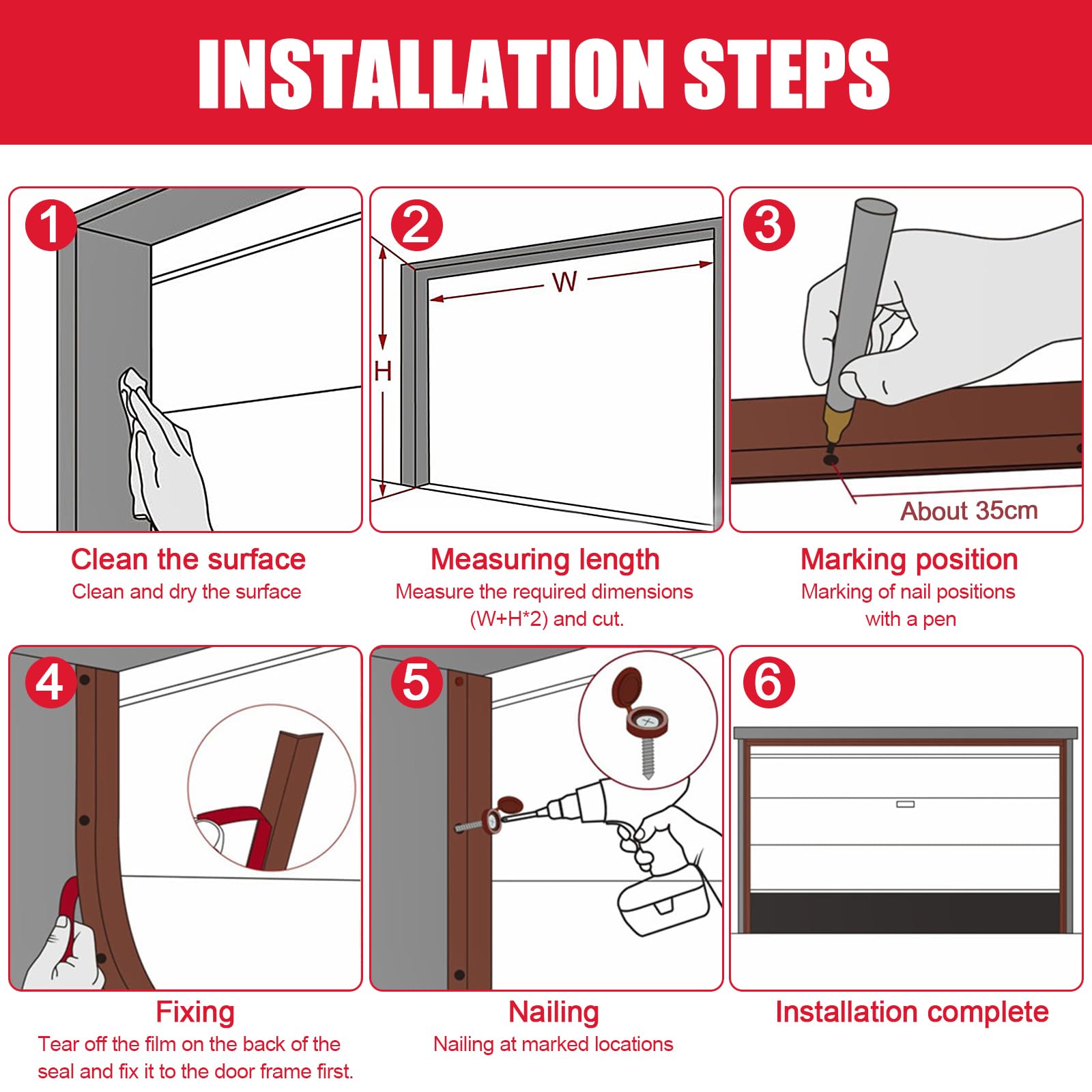 INSTALLATION STEPS

1

Clean the surface
Clean and dry the surface

2

W

H

Measuring length
Measure the required dimensions (W+H*2) and cut.

3

About 35cm

Marking position
Marking of nail positions with a pen

4

Fixing
Tear off the film on the back of the seal and fix it to the door frame first.

5

Nailing
Nailing at marked locations

6

Installation complete