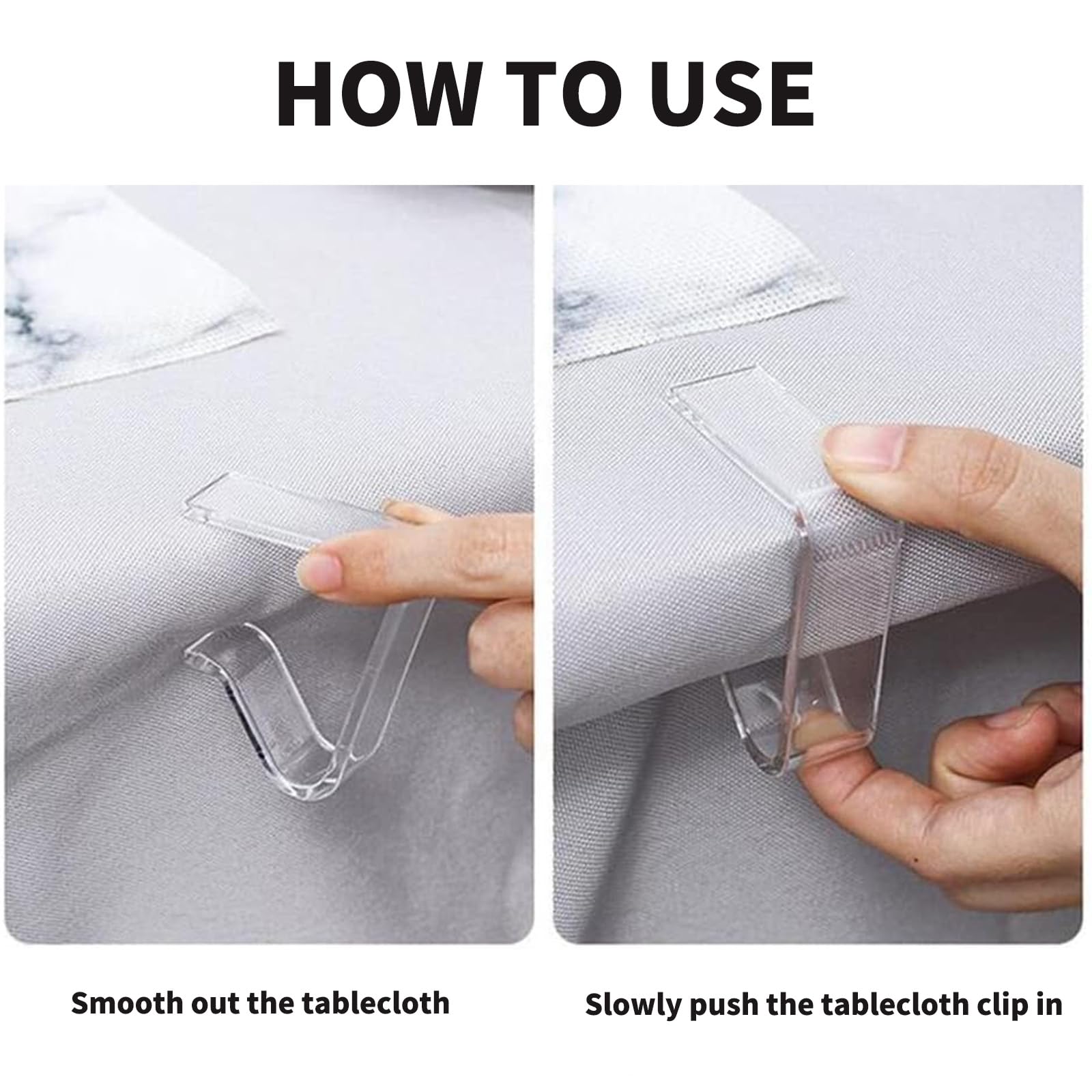 HOW TO USE

Smooth out the tablecloth

Slowly push the tablecloth clip in