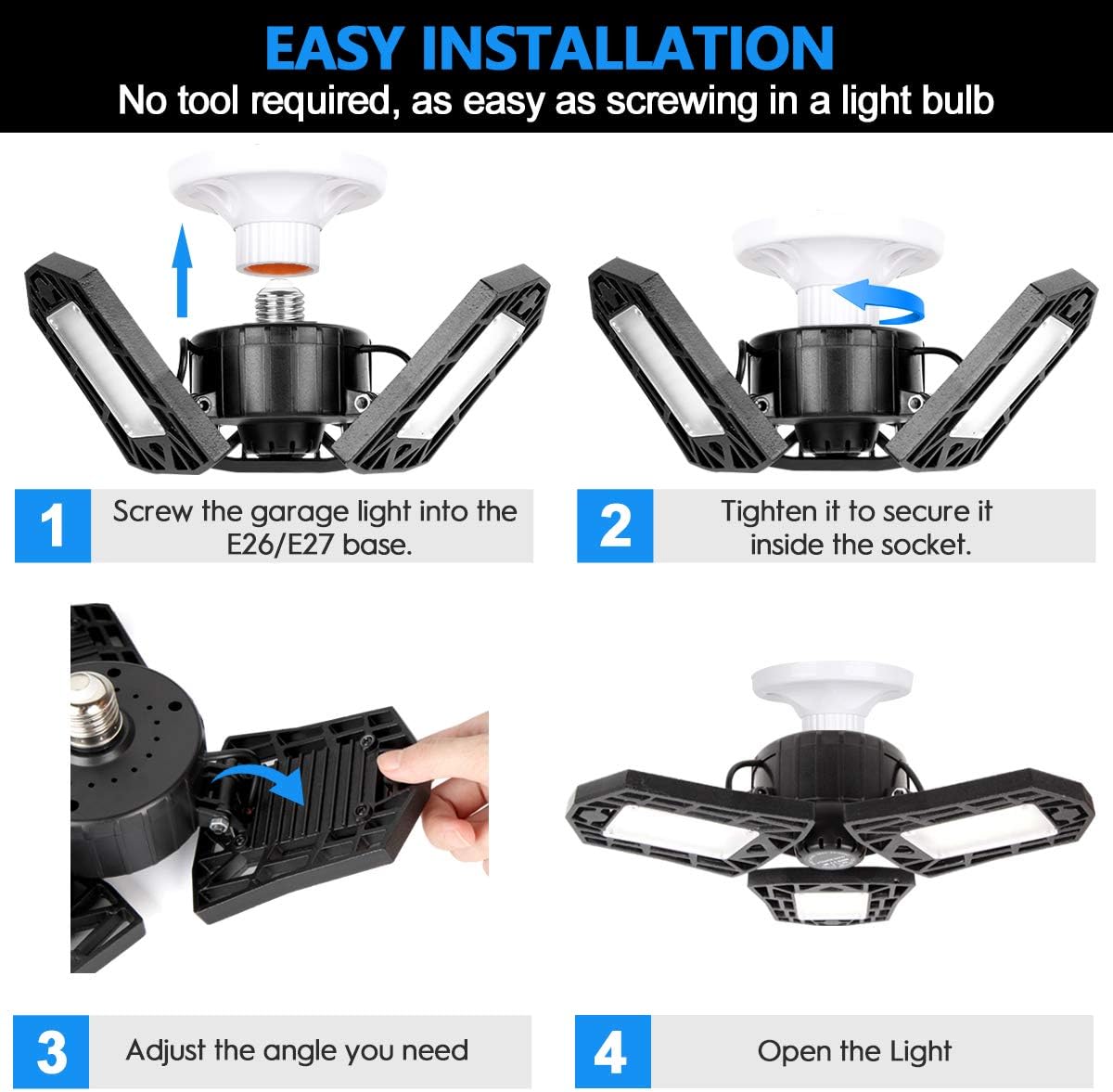 EASY INSTALLATION
No tool required, as easy as screwing in a light bulb

1 Screw the garage light into the E26/E27 base.

2 Tighten it to secure it inside the socket.

3 Adjust the angle you need

4 Open the Light