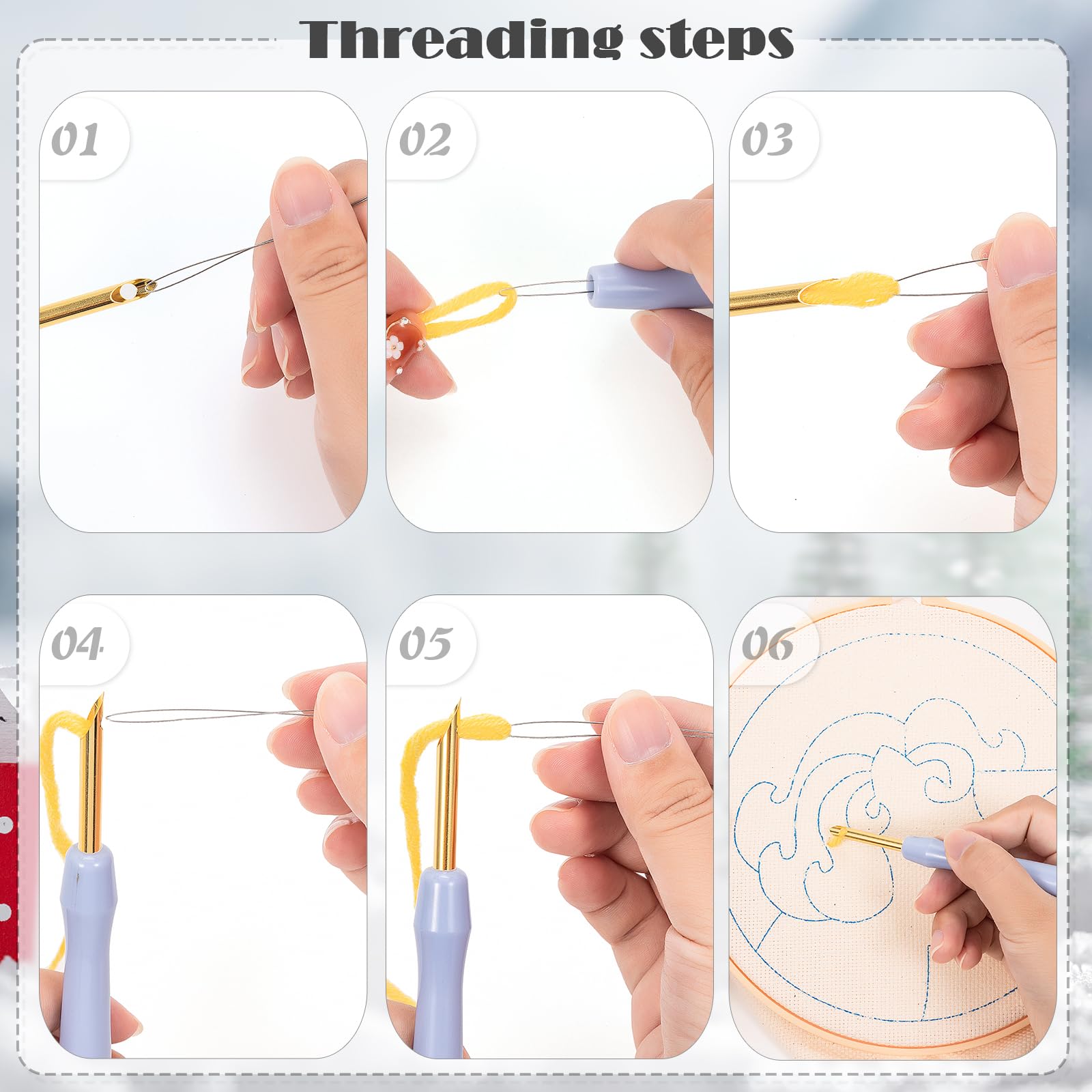 Threading steps

01

02

03

04

05

06